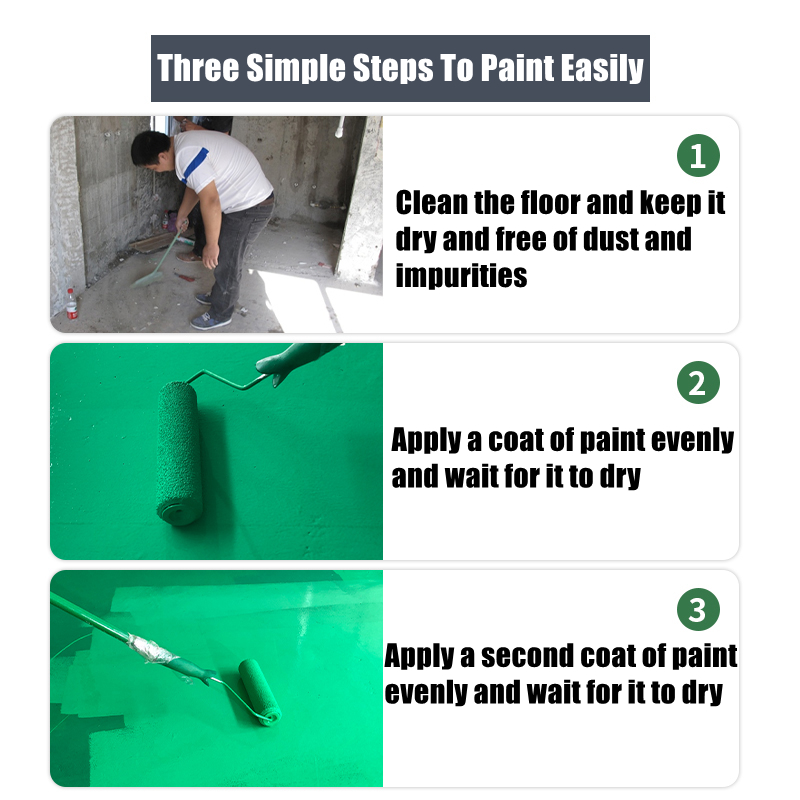 Three Simple Steps To Paint Easily

1

Clean the floor and keep it dry and free of dust and impurities

2

Apply a coat of paint evenly and wait for it to dry

3

Apply a second coat of paint evenly and wait for it to dry