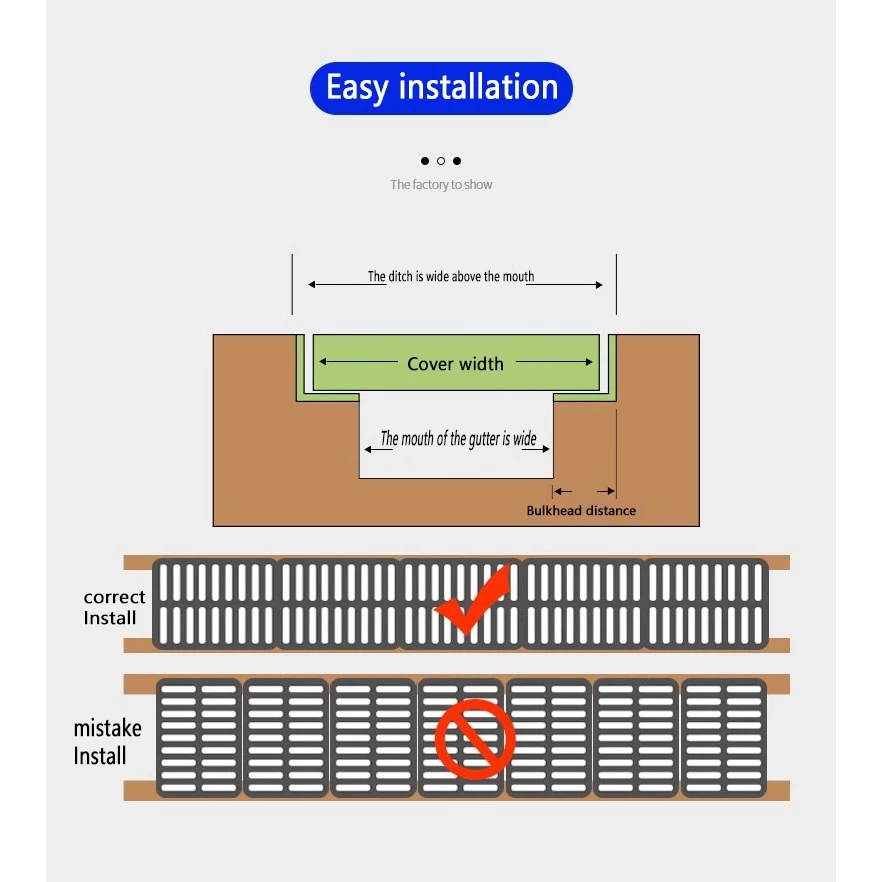 Easy installation

The factory to show

The ditch is wide above the mouth

Cover width

The mouth of the gutter is wide

Bulkhead distance

correct Install

mistake Install