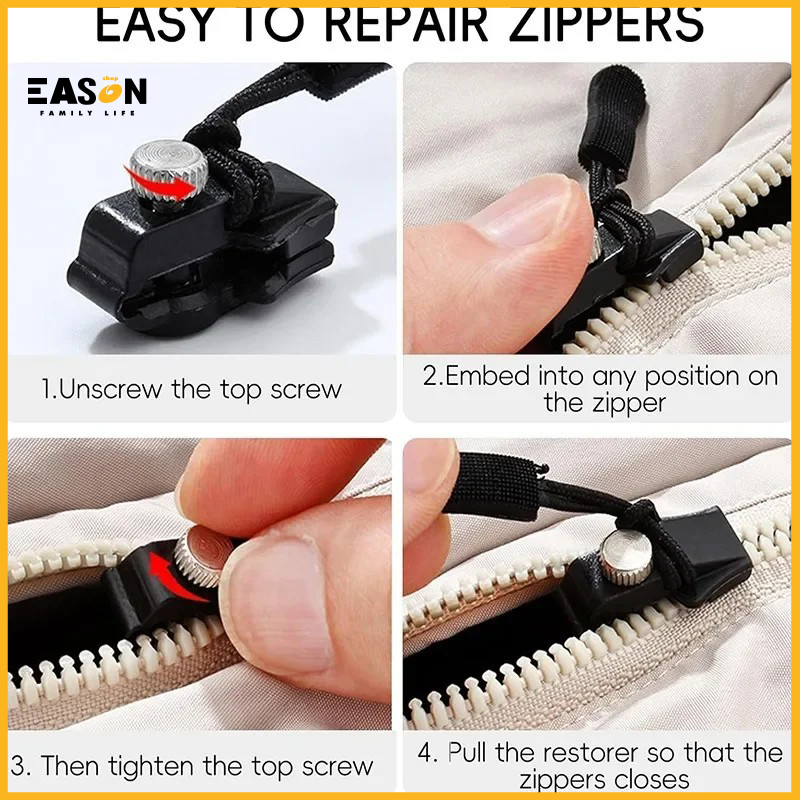 EASY TO REPAIR ZIPPERS

EASON shop
FAMILY LIFE

1.Unscrew the top screw

2.Embed into any position on the zipper

3. Then tighten the top screw

4. Pull the restorer so that the zippers closes