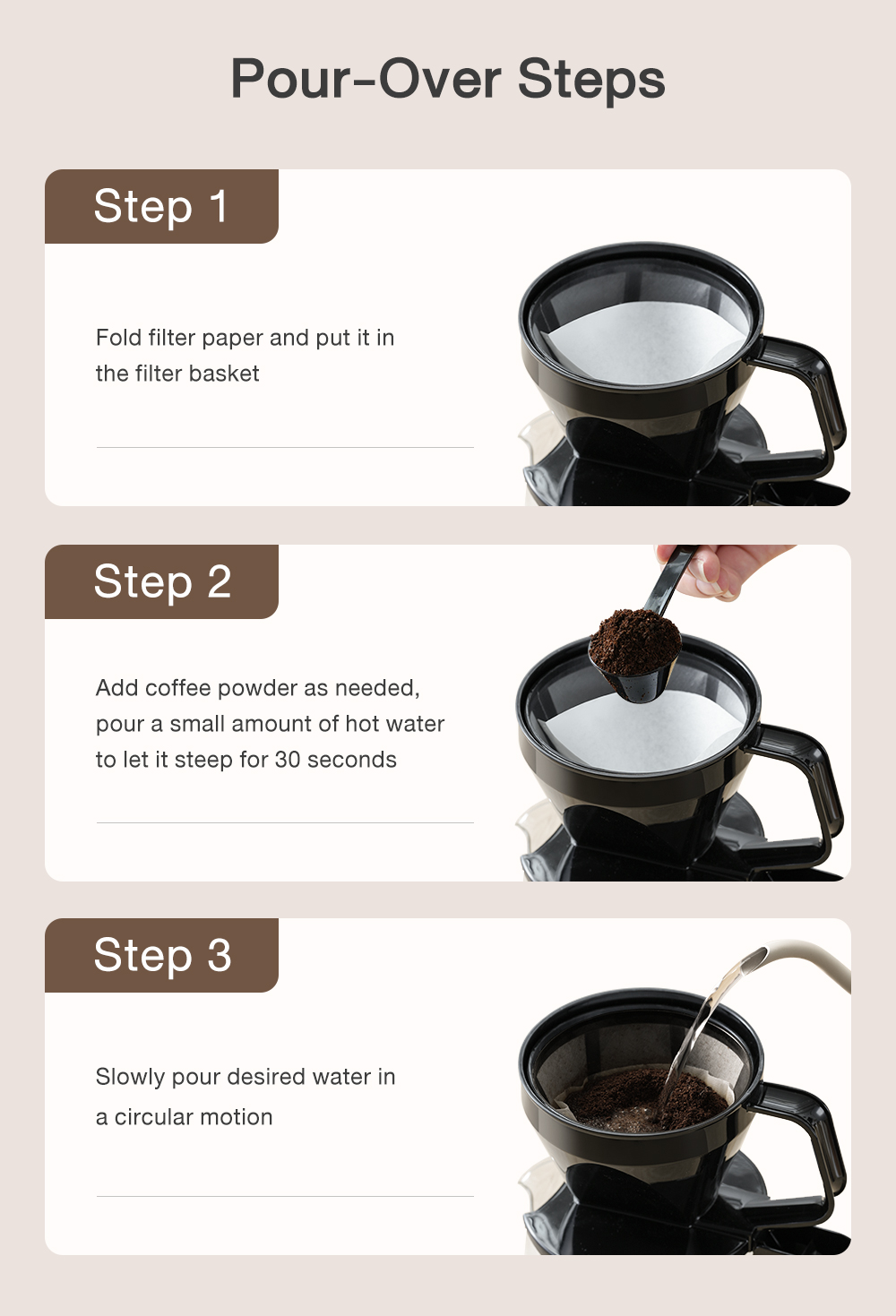 Pour-Over Steps

Step 1

Fold filter paper and put it in the filter basket

Step 2

Add coffee powder as needed, pour a small amount of hot water to let it steep for 30 seconds

Step 3

Slowly pour desired water in a circular motion