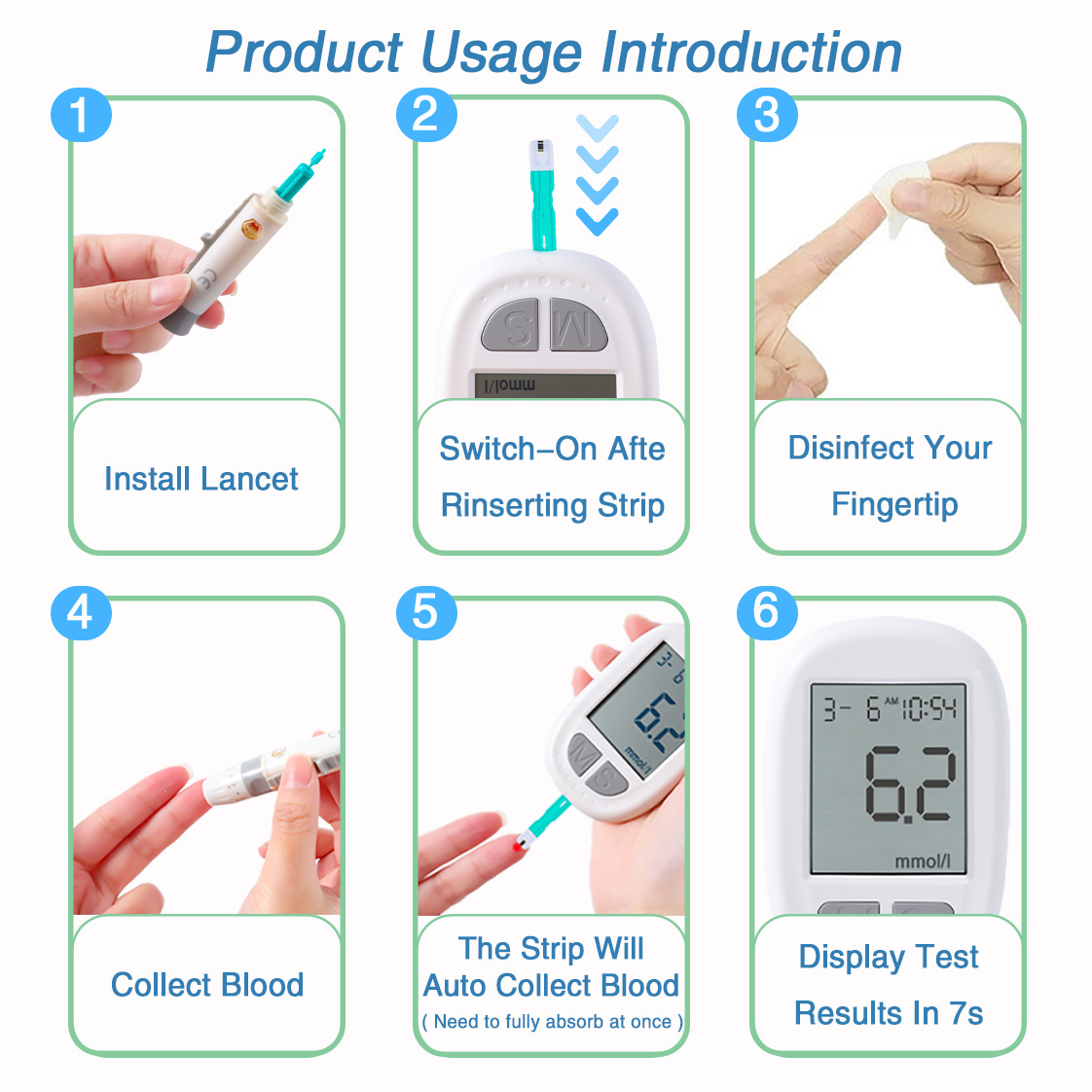 Product Usage Introduction

1

CE

Install Lancet

2

S M

mmol/l

Switch–On Afte Rinserting Strip

3

Disinfect Your Fingertip

4

Collect Blood

5

3- 6

6.2

mmol/l

M S

The Strip Will Auto Collect Blood
( Need to fully absorb at once )

6

3- 6 AM 10:54

6.2

mmol/l

Display Test Results In 7s