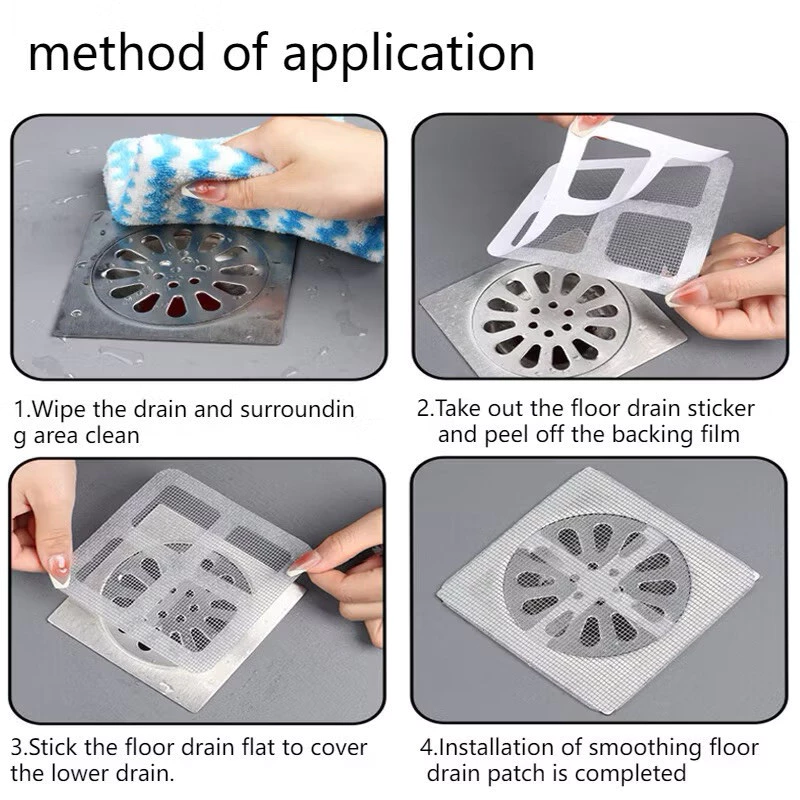 method of application

1.Wipe the drain and surroundin g area clean

2.Take out the floor drain sticker and peel off the backing film

3.Stick the floor drain flat to cover the lower drain.

4.Installation of smoothing floor drain patch is completed