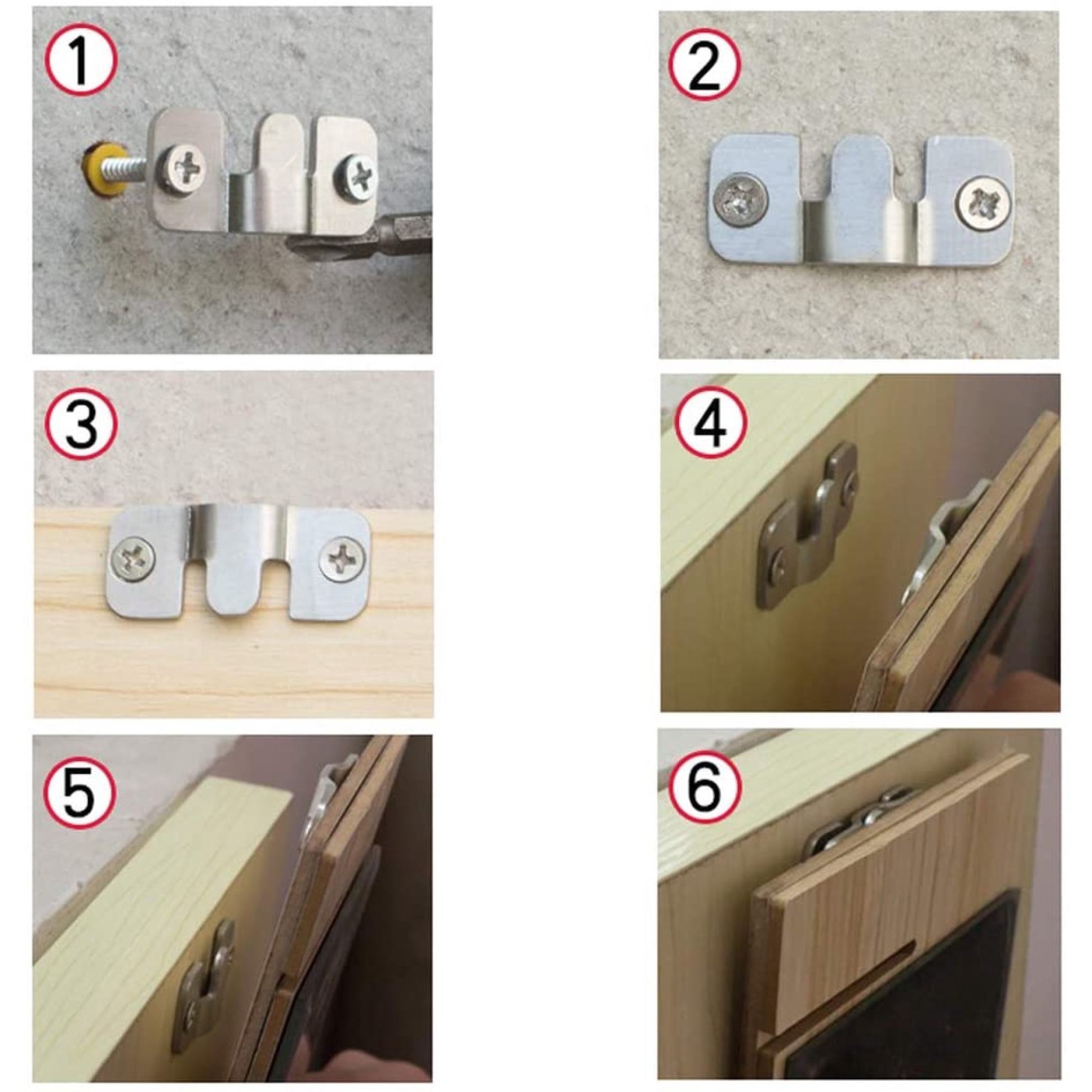 1
2
3
4
5
6