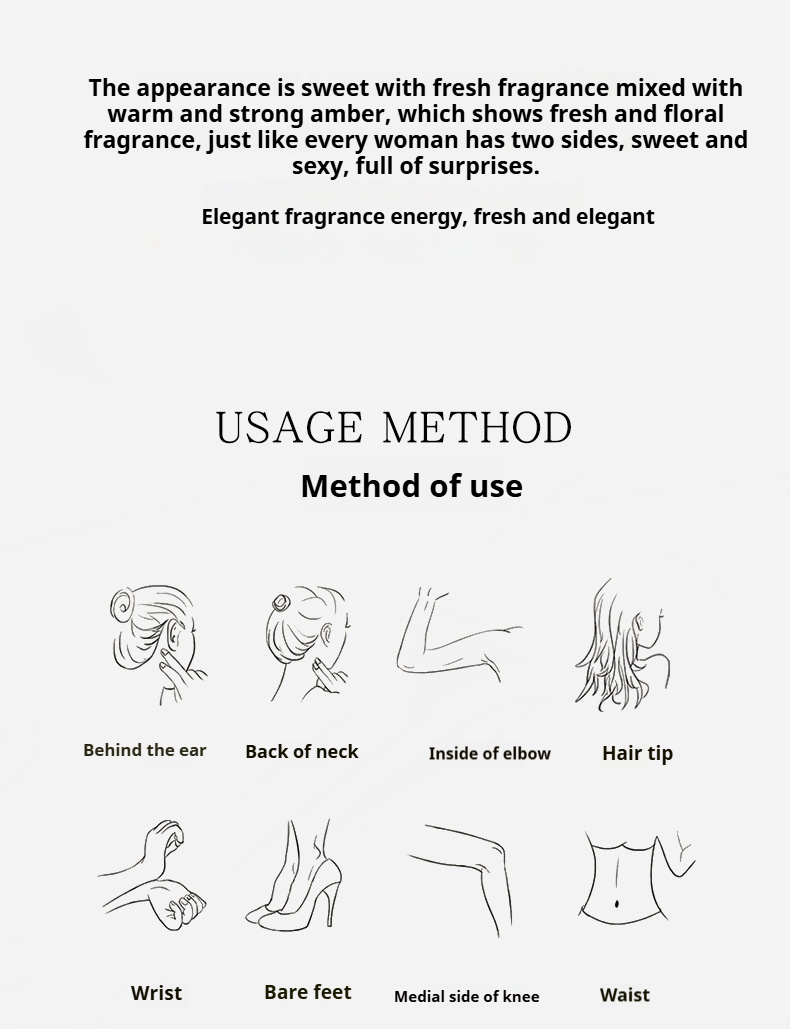 The appearance is sweet with fresh fragrance mixed with warm and strong amber, which shows fresh and floral fragrance, just like every woman has two sides, sweet and sexy, full of surprises.

Elegant fragrance energy, fresh and elegant

USAGE METHOD

Method of use

Behind the ear

Back of neck

Inside of elbow

Hair tip

Wrist

Bare feet

Medial side of knee

Waist