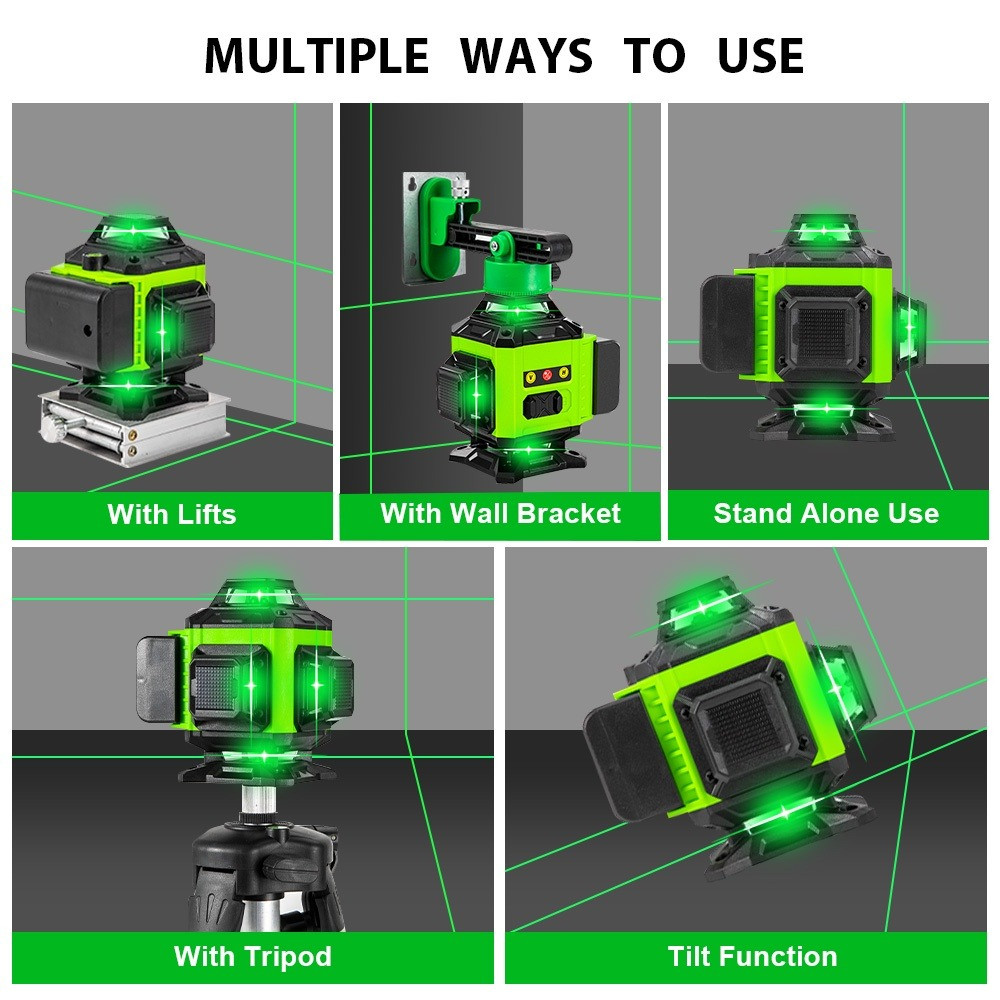 MULTIPLE WAYS TO USE

With Lifts

With Wall Bracket

Stand Alone Use

With Tripod

Tilt Function