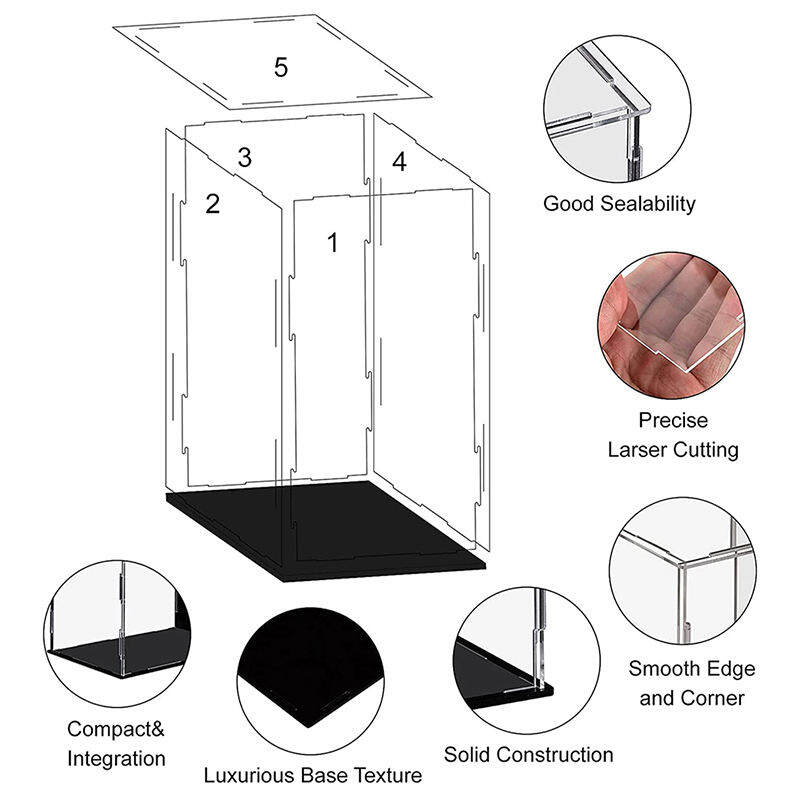 5

3

4

2

1

Good Sealability

Precise
Larser Cutting

Smooth Edge
and Corner

Compact&
Integration

Luxurious Base Texture

Solid Construction