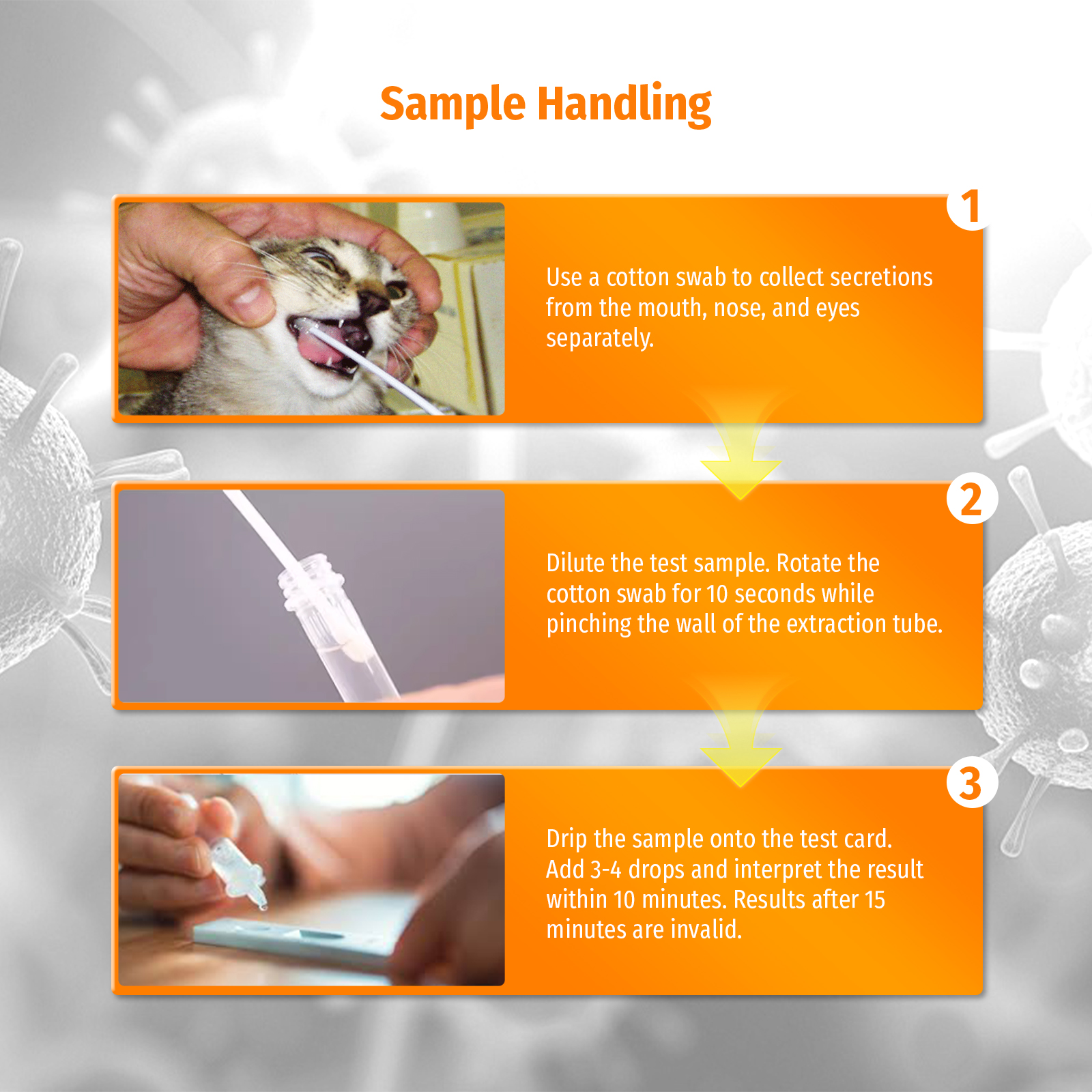 Sample Handling

1

Use a cotton swab to collect secretions from the mouth, nose, and eyes separately.

2

Dilute the test sample. Rotate the cotton swab for 10 seconds while pinching the wall of the extraction tube.

3

Drip the sample onto the test card. Add 3-4 drops and interpret the result within 10 minutes. Results after 15 minutes are invalid.