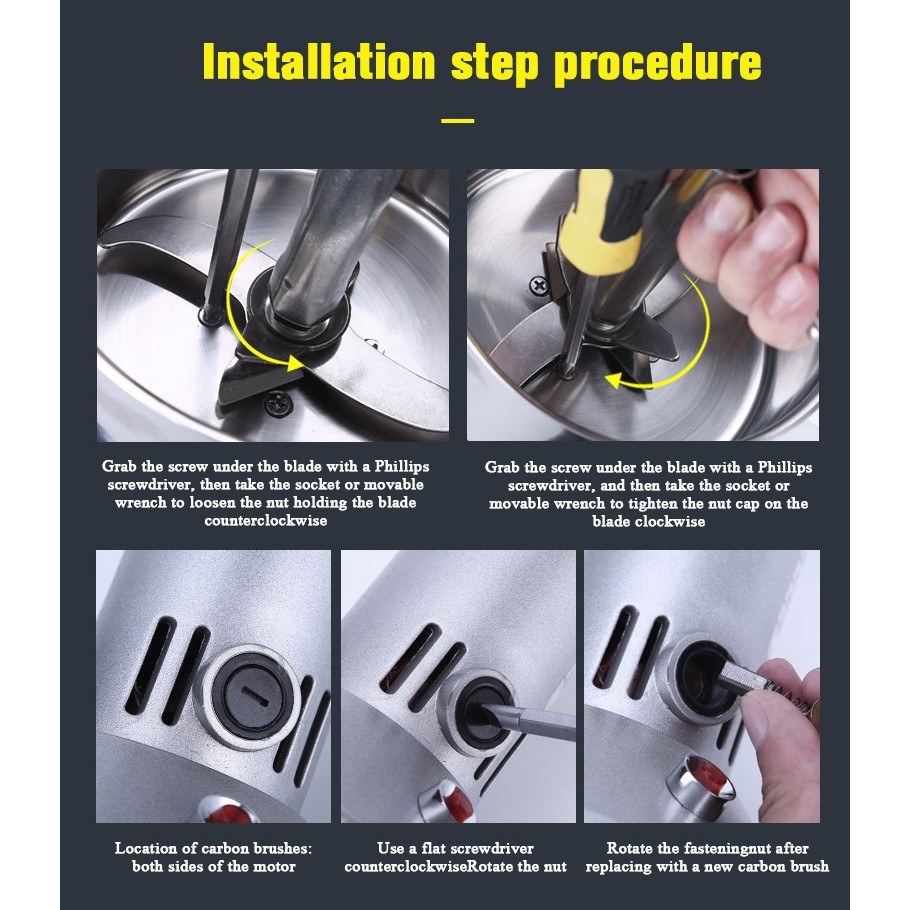 Installation step procedure

Grab the screw under the blade with a Phillips screwdriver, then take the socket or movable wrench to loosen the nut holding the blade counterclockwise

Grab the screw under the blade with a Phillips screwdriver, and then take the socket or movable wrench to tighten the nut cap on the blade clockwise

Location of carbon brushes: both sides of the motor

Use a flat screwdriver counterclockwiseRotate the nut

Rotate the fasteningnut after replacing with a new carbon brush