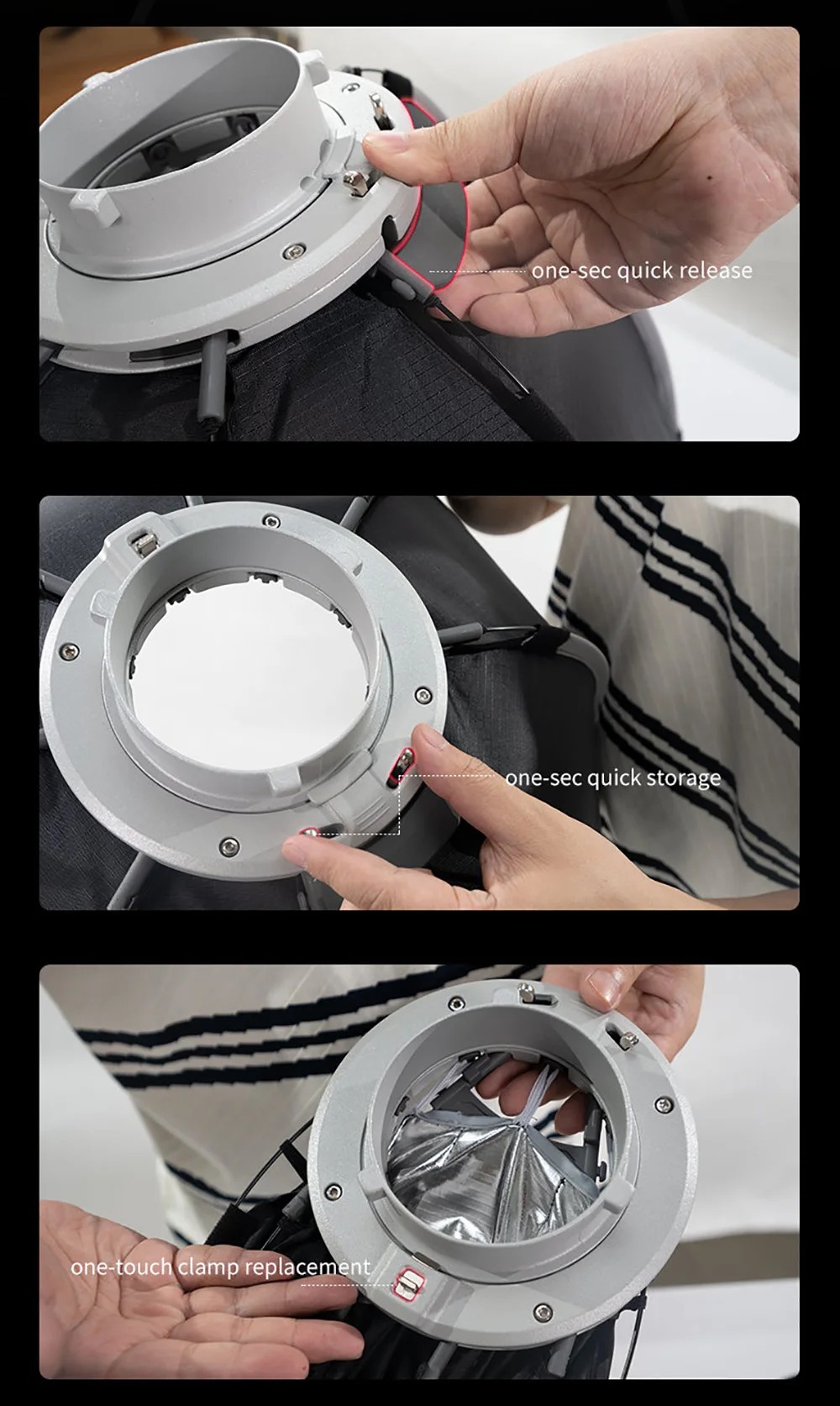 one-sec quick release

one-sec quick storage

one-touch clamp replacement