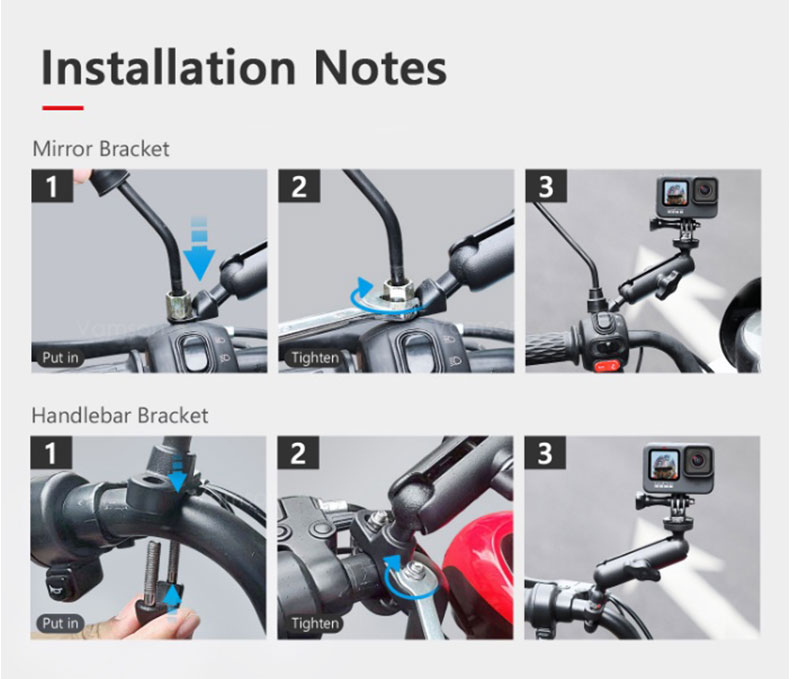 Installation Notes

Mirror Bracket

1
Put in

2
Tighten

3

Handlebar Bracket

1
Put in

2
Tighten

3