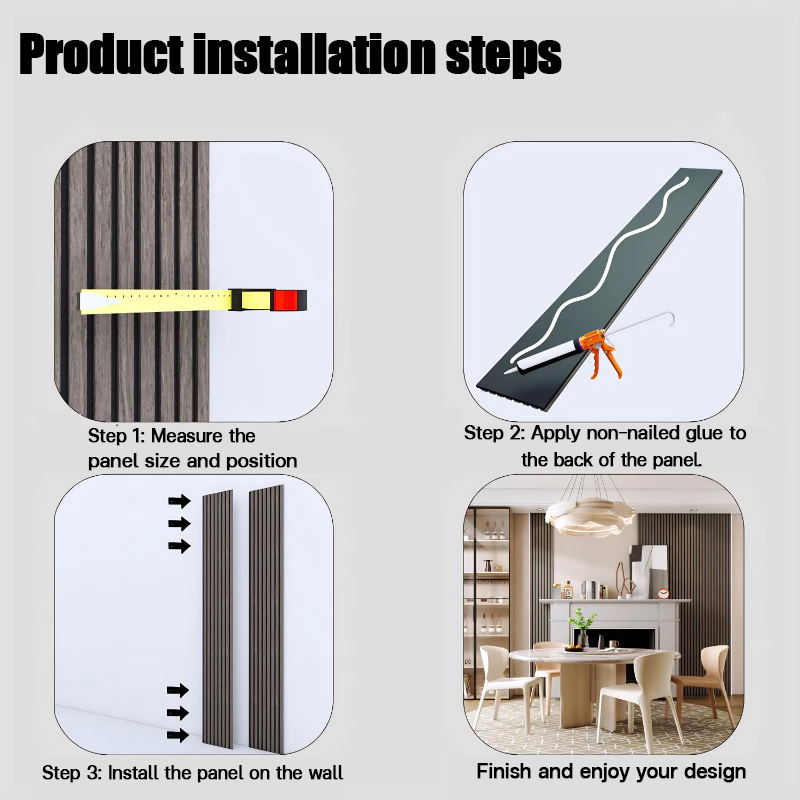 Product installation steps

Step 1: Measure the panel size and position

Step 2: Apply non-nailed glue to the back of the panel.

Step 3: Install the panel on the wall

Finish and enjoy your design