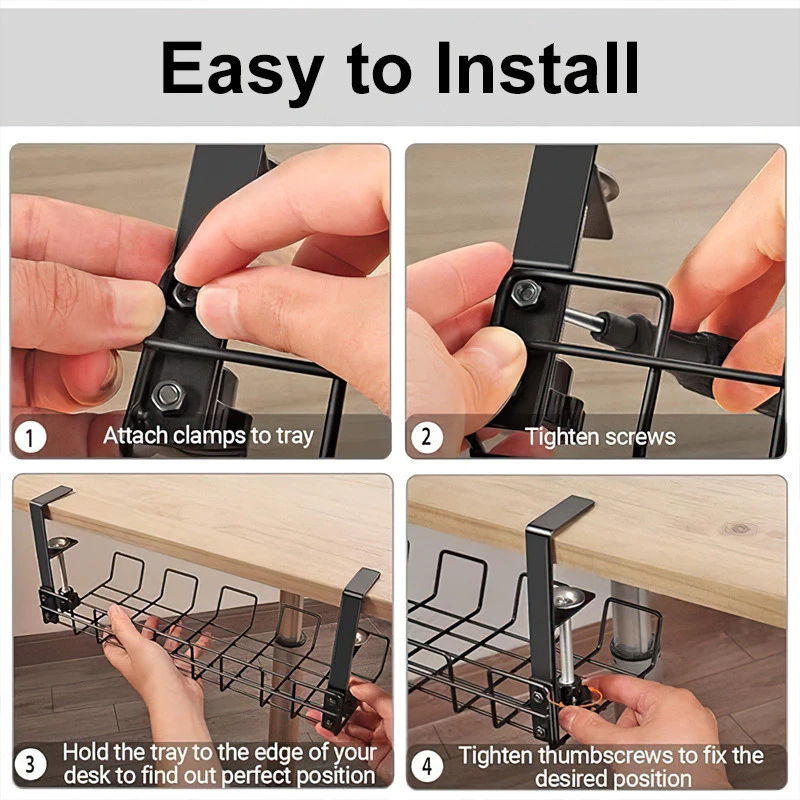 Easy to Install

1 Attach clamps to tray

2 Tighten screws

3 Hold the tray to the edge of your desk to find out perfect position

4 Tighten thumbscrews to fix the desired position