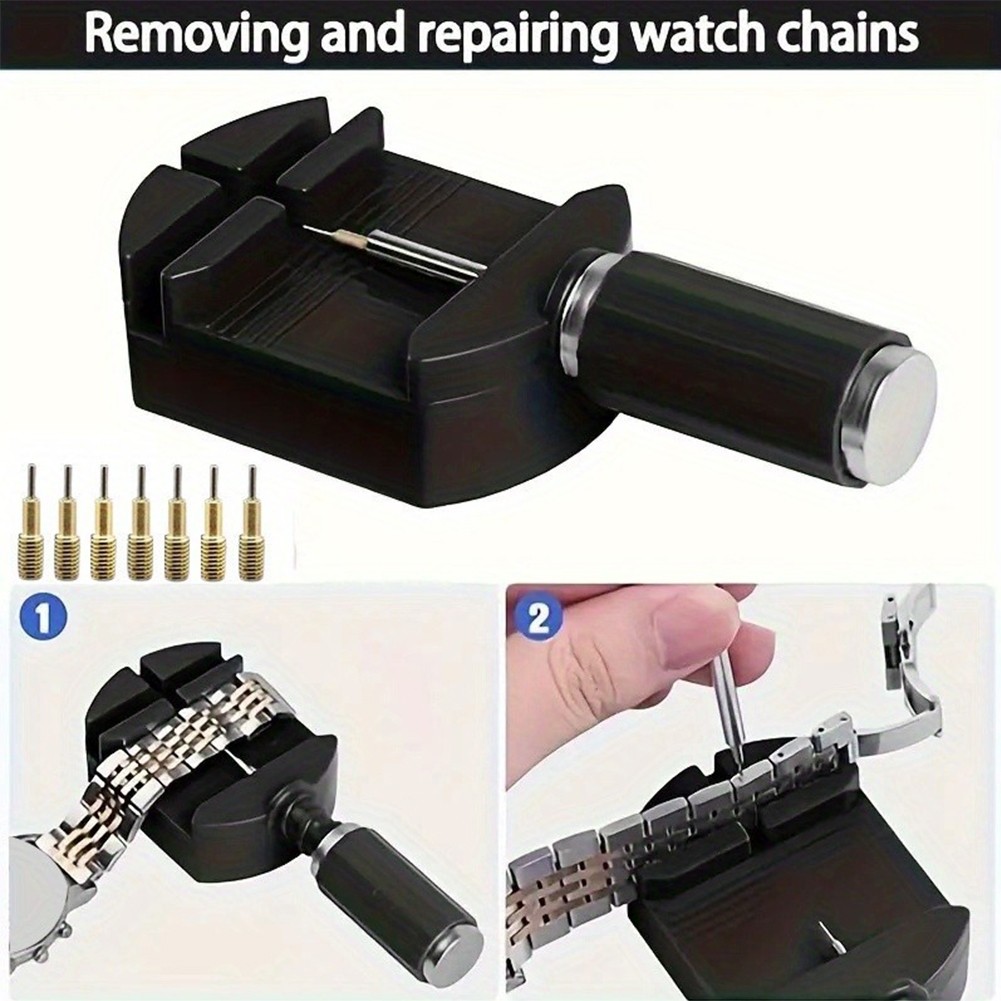 Removing and repairing watch chains

1

2