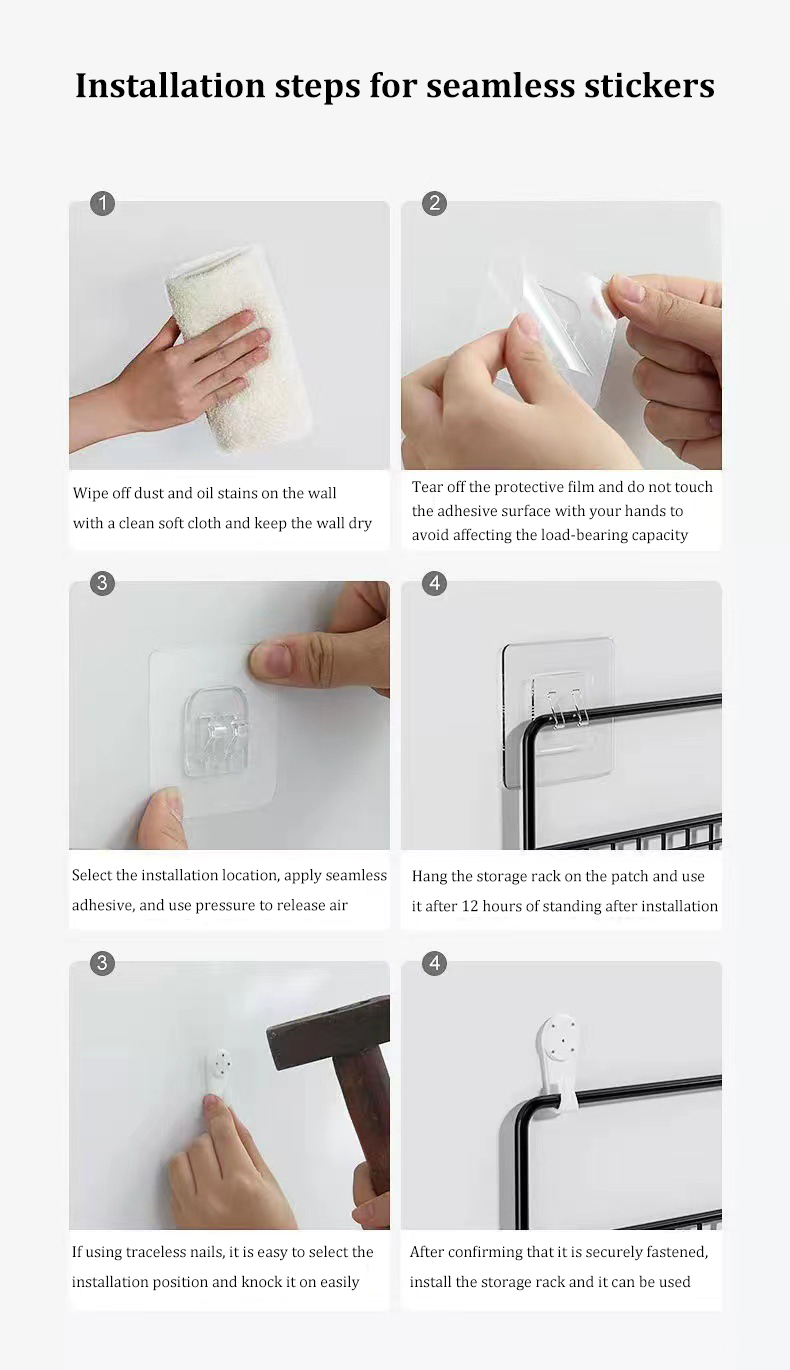 Installation steps for seamless stickers

1

Wipe off dust and oil stains on the wall with a clean soft cloth and keep the wall dry

2

Tear off the protective film and do not touch the adhesive surface with your hands to avoid affecting the load-bearing capacity

3

Select the installation location, apply seamless adhesive, and use pressure to release air

4

Hang the storage rack on the patch and use it after 12 hours of standing after installation

3

If using traceless nails, it is easy to select the installation position and knock it on easily

4

After confirming that it is securely fastened, install the storage rack and it can be used