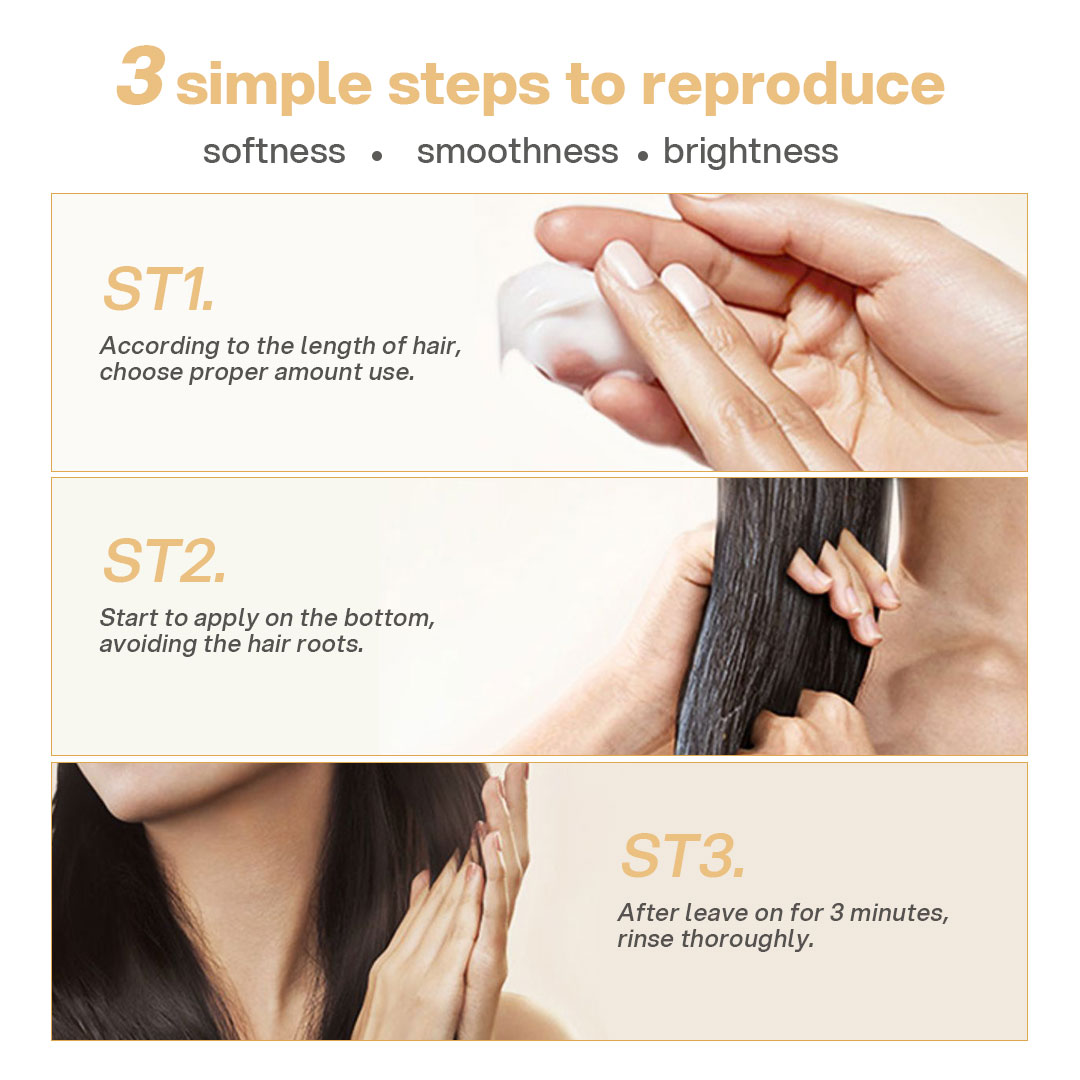 3 simple steps to reproduce

softness • smoothness • brightness

ST1.

According to the length of hair, choose proper amount use.

ST2.

Start to apply on the bottom, avoiding the hair roots.

ST3.

After leave on for 3 minutes, rinse thoroughly.