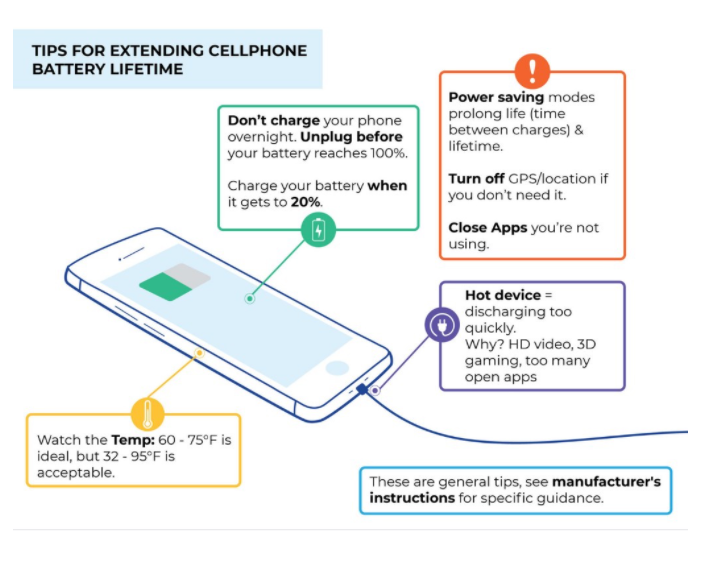 TIPS FOR EXTENDING CELLPHONE BATTERY LIFETIME

Don't charge your phone overnight. Unplug before your battery reaches 100%.

Charge your battery when it gets to 20%.

Power saving modes prolong life (time between charges) & lifetime.

Turn off GPS/location if you don't need it.

Close Apps you're not using.

Hot device = discharging too quickly. Why? HD video, 3D gaming, too many open apps

Watch the Temp: 60 - 75°F is ideal, but 32 - 95°F is acceptable.

These are general tips, see manufacturer's instructions for specific guidance.