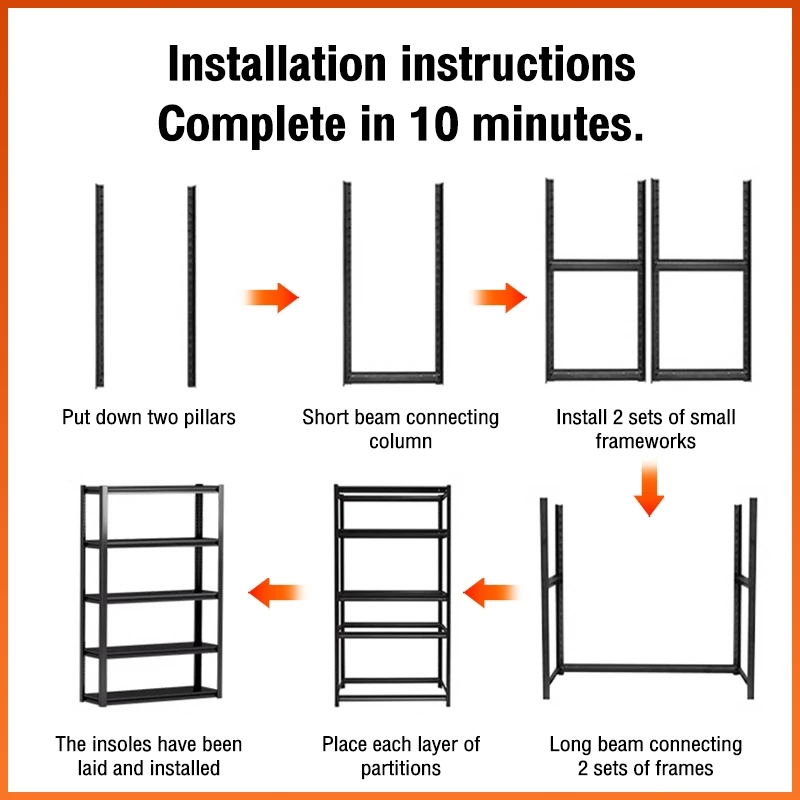 Installation instructions
Complete in 10 minutes.

Put down two pillars

Short beam connecting column

Install 2 sets of small frameworks

Long beam connecting 2 sets of frames

Place each layer of partitions

The insoles have been laid and installed