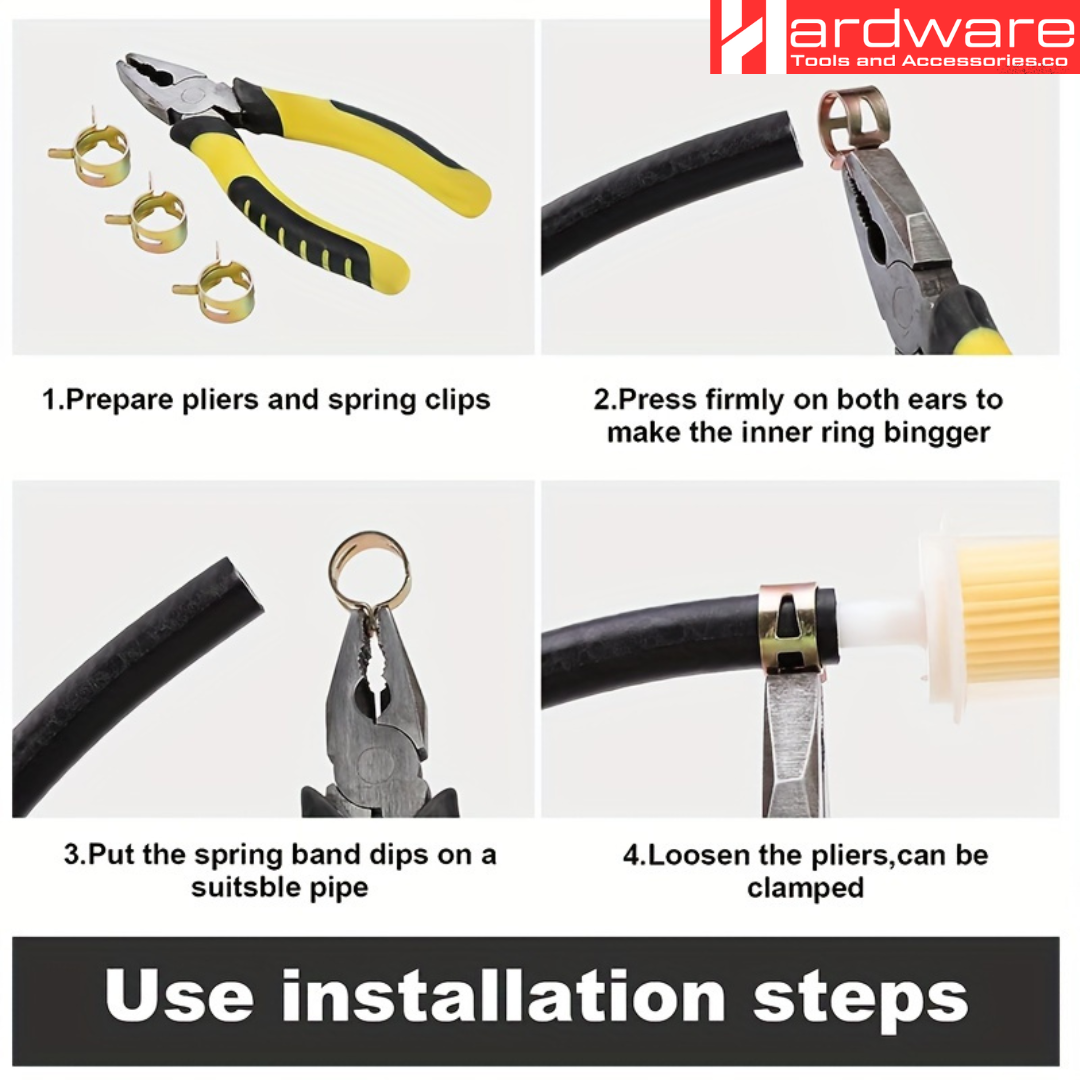 Hardware
Tools and Accessories.co

1.Prepare pliers and spring clips

2.Press firmly on both ears to make the inner ring bingger

3.Put the spring band dips on a suitsble pipe

4.Loosen the pliers,can be clamped

Use installation steps