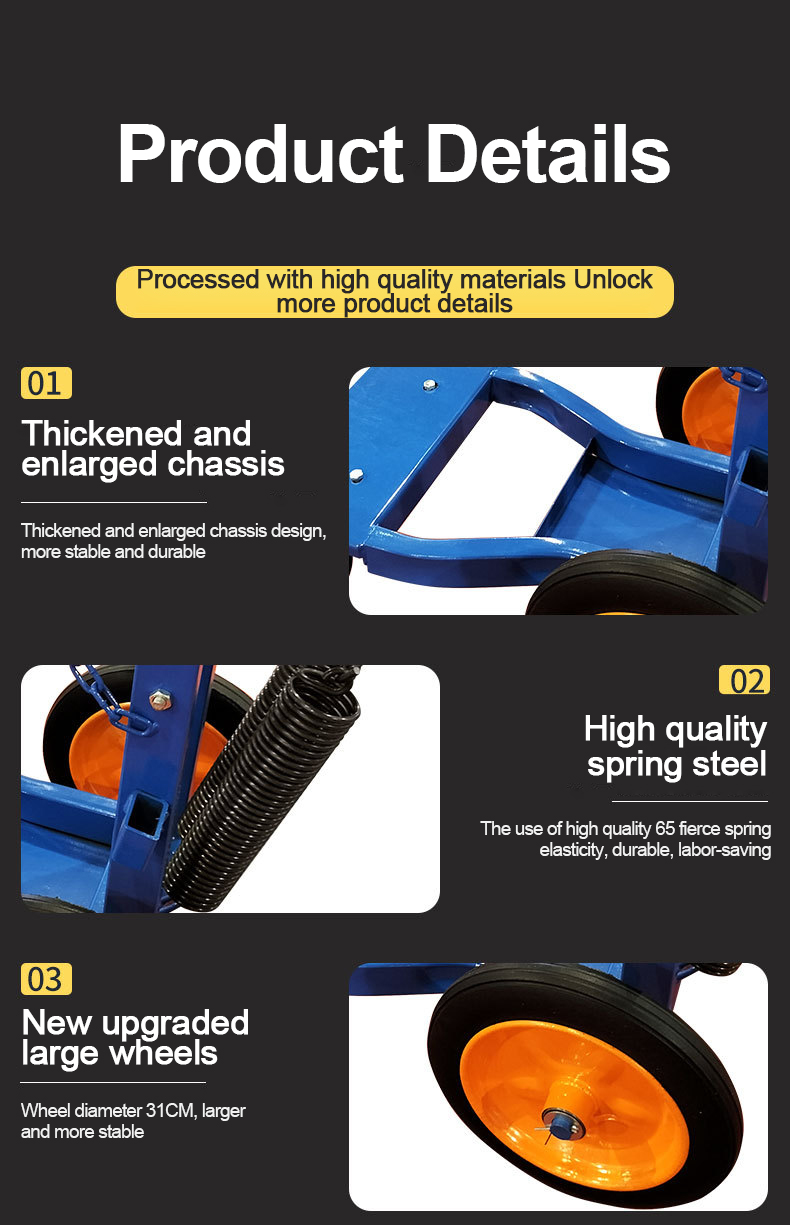 Product Details

Processed with high quality materials Unlock more product details

01

Thickened and enlarged chassis

Thickened and enlarged chassis design, more stable and durable

02

High quality spring steel

The use of high quality 65 fierce spring elasticity, durable, labor-saving

03

New upgraded large wheels

Wheel diameter 31CM, larger and more stable