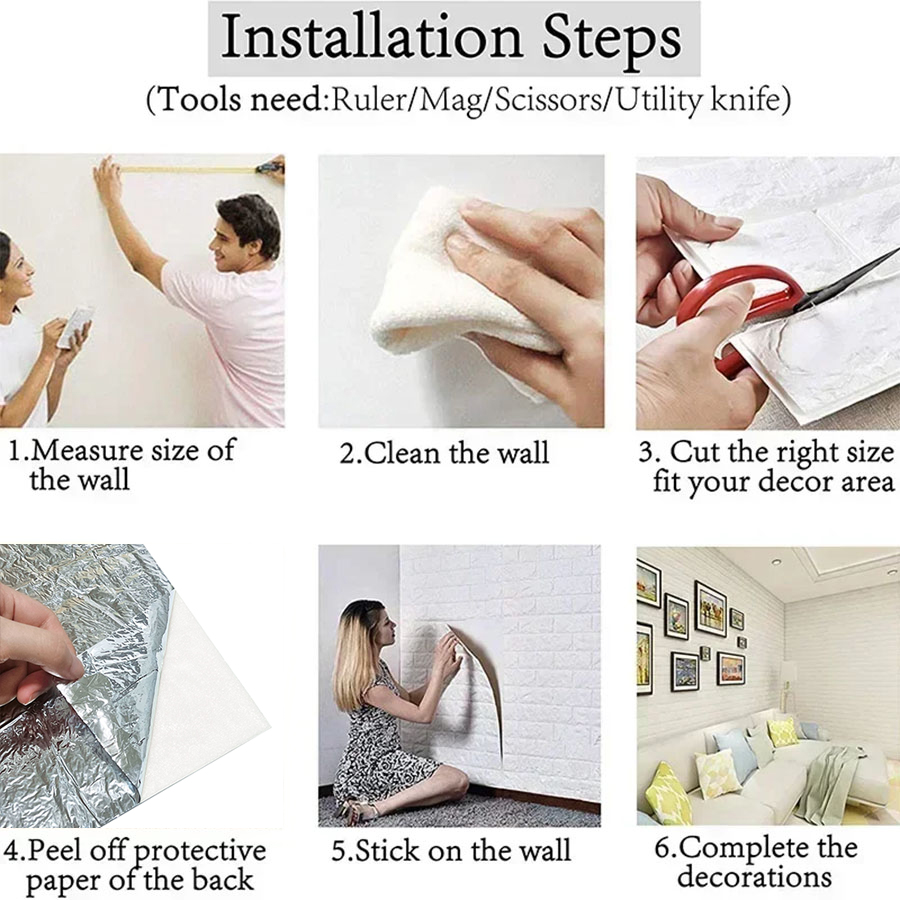 Installation Steps
(Tools need:Ruler/Mag/Scissors/Utility knife)

1.Measure size of the wall

2.Clean the wall

3. Cut the right size fit your decor area

4.Peel off protective paper of the back

5.Stick on the wall

6.Complete the decorations