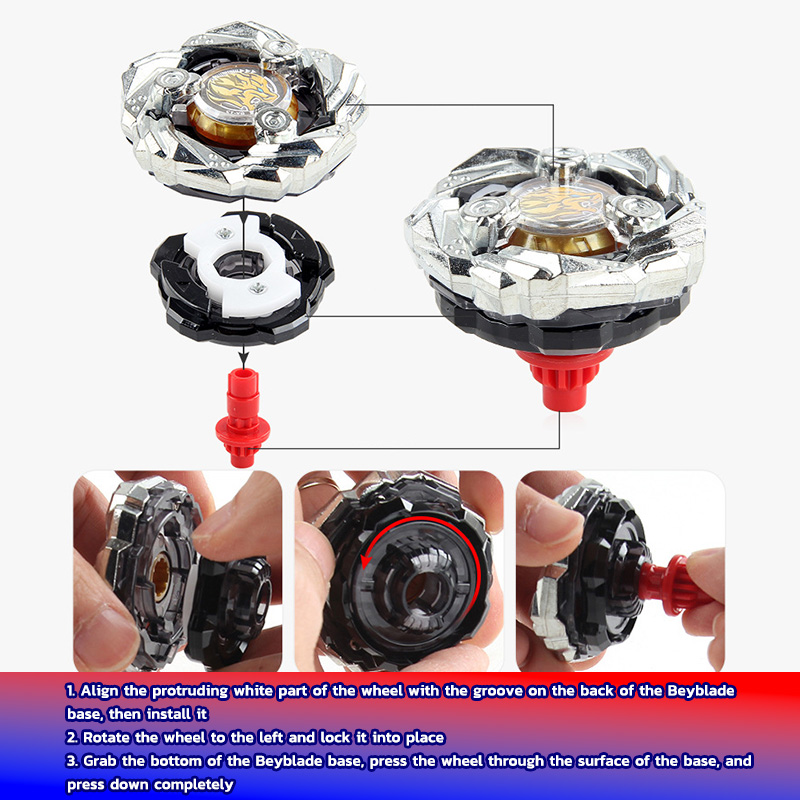 1. Align the protruding white part of the wheel with the groove on the back of the Beyblade base, then install it
2. Rotate the wheel to the left and lock it into place
3. Grab the bottom of the Beyblade base, press the wheel through the surface of the base, and press down completely