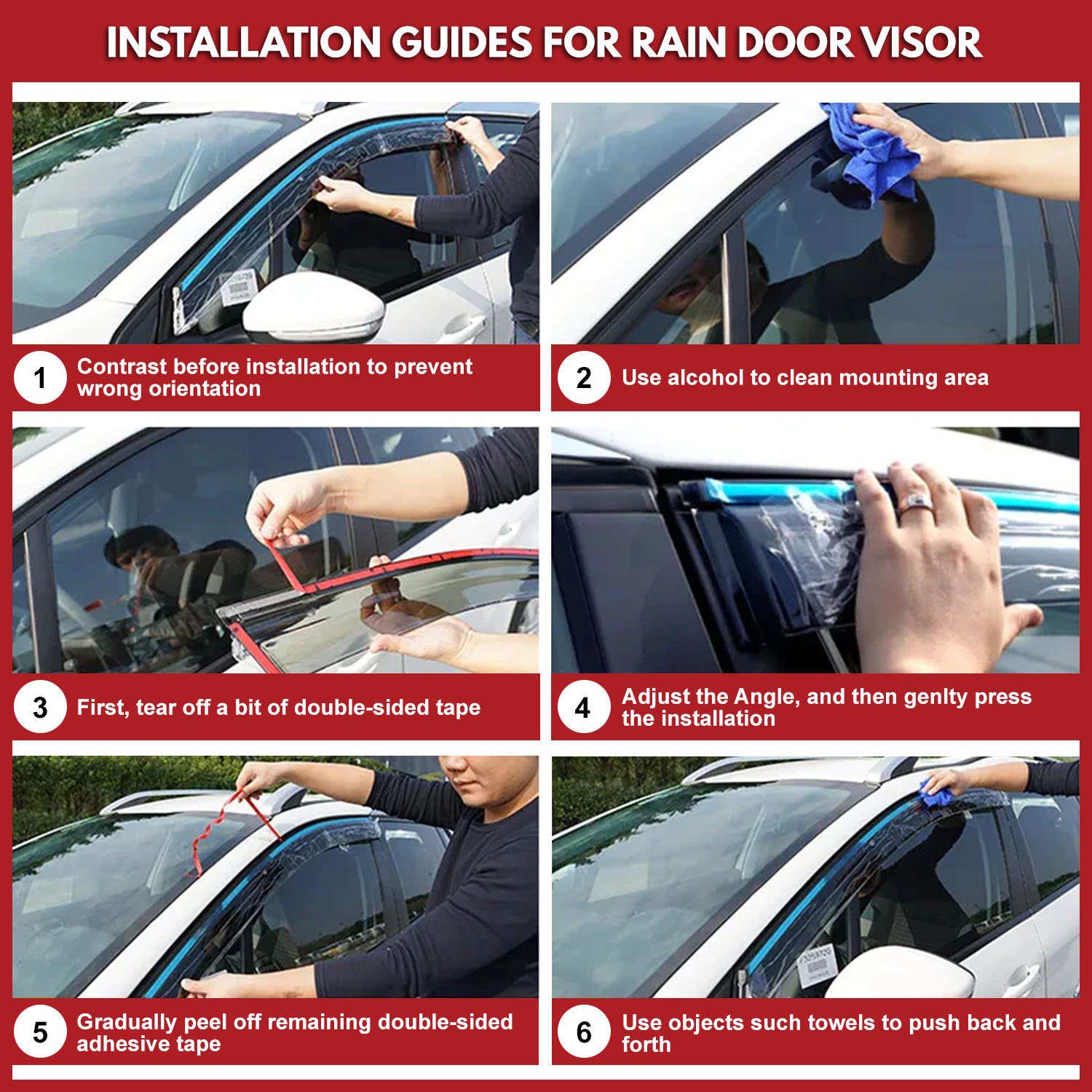 INSTALLATION GUIDES FOR RAIN DOOR VISOR

1 Contrast before installation to prevent wrong orientation

2 Use alcohol to clean mounting area

3 First, tear off a bit of double-sided tape

4 Adjust the Angle, and then genlty press the installation

5 Gradually peel off remaining double-sided adhesive tape

6 Use objects such towels to push back and forth