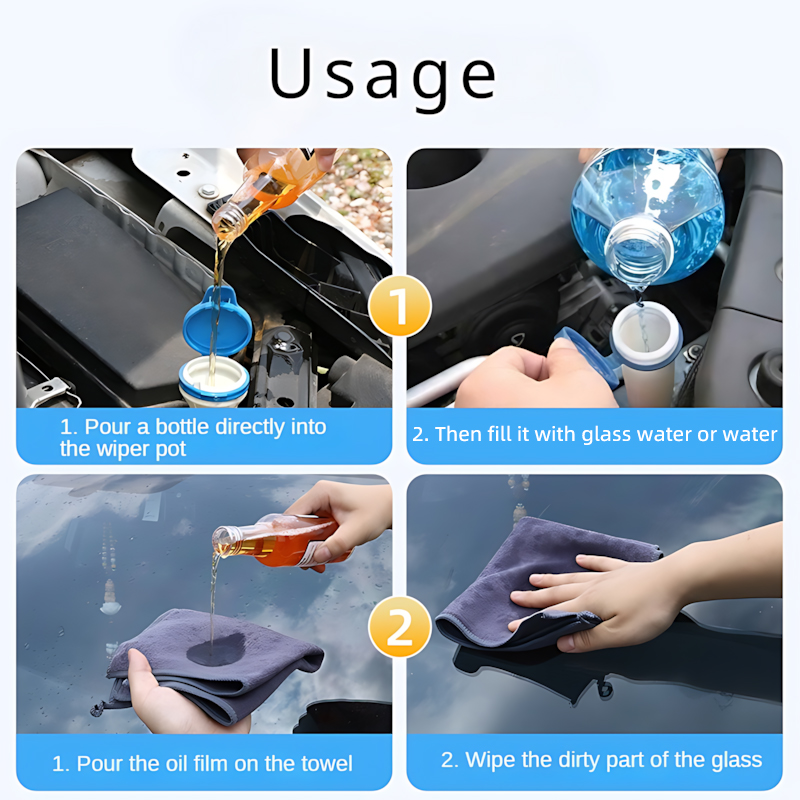 Usage

1

1. Pour a bottle directly into the wiper pot

2. Then fill it with glass water or water

2

1. Pour the oil film on the towel

2. Wipe the dirty part of the glass