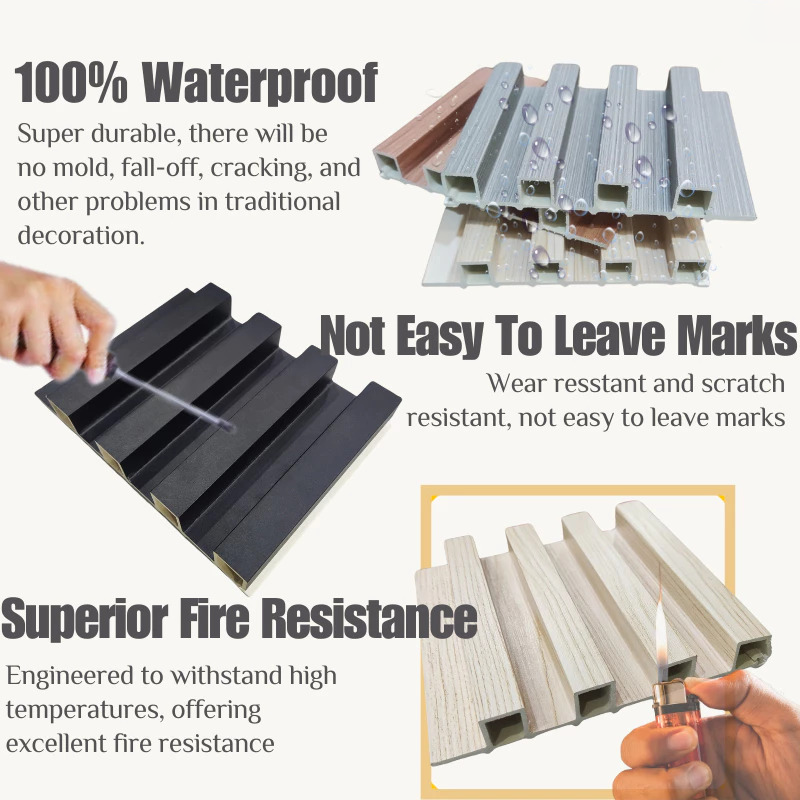 100% Waterproof

Super durable, there will be no mold, fall-off, cracking, and other problems in traditional decoration.

Not Easy To Leave Marks

Wear resstant and scratch resistant, not easy to leave marks

Superior Fire Resistance

Engineered to withstand high temperatures, offering excellent fire resistance