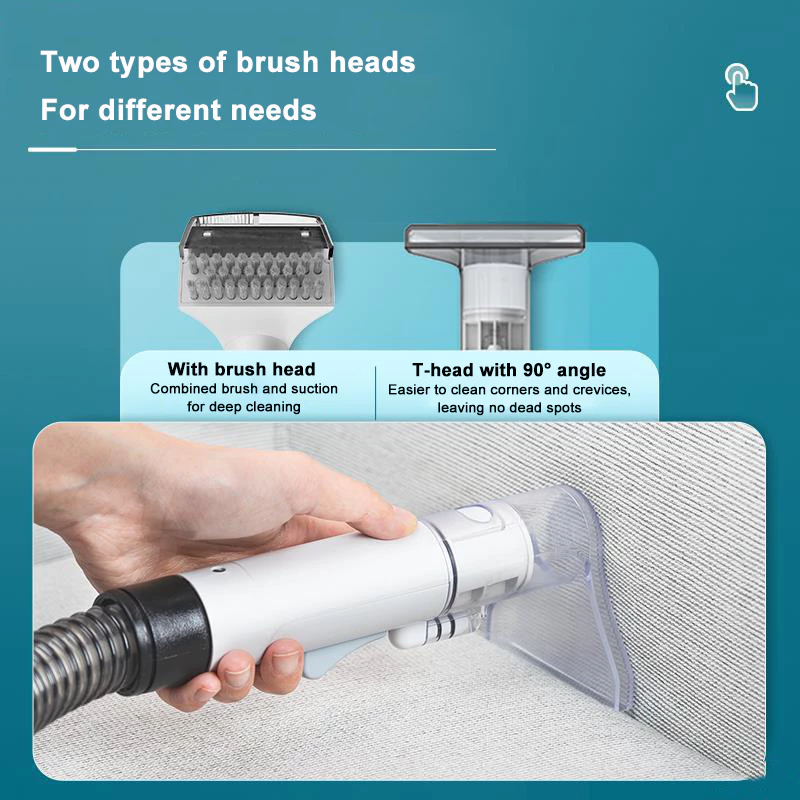 Two types of brush heads
For different needs

With brush head
Combined brush and suction for deep cleaning

T-head with 90° angle
Easier to clean corners and crevices, leaving no dead spots