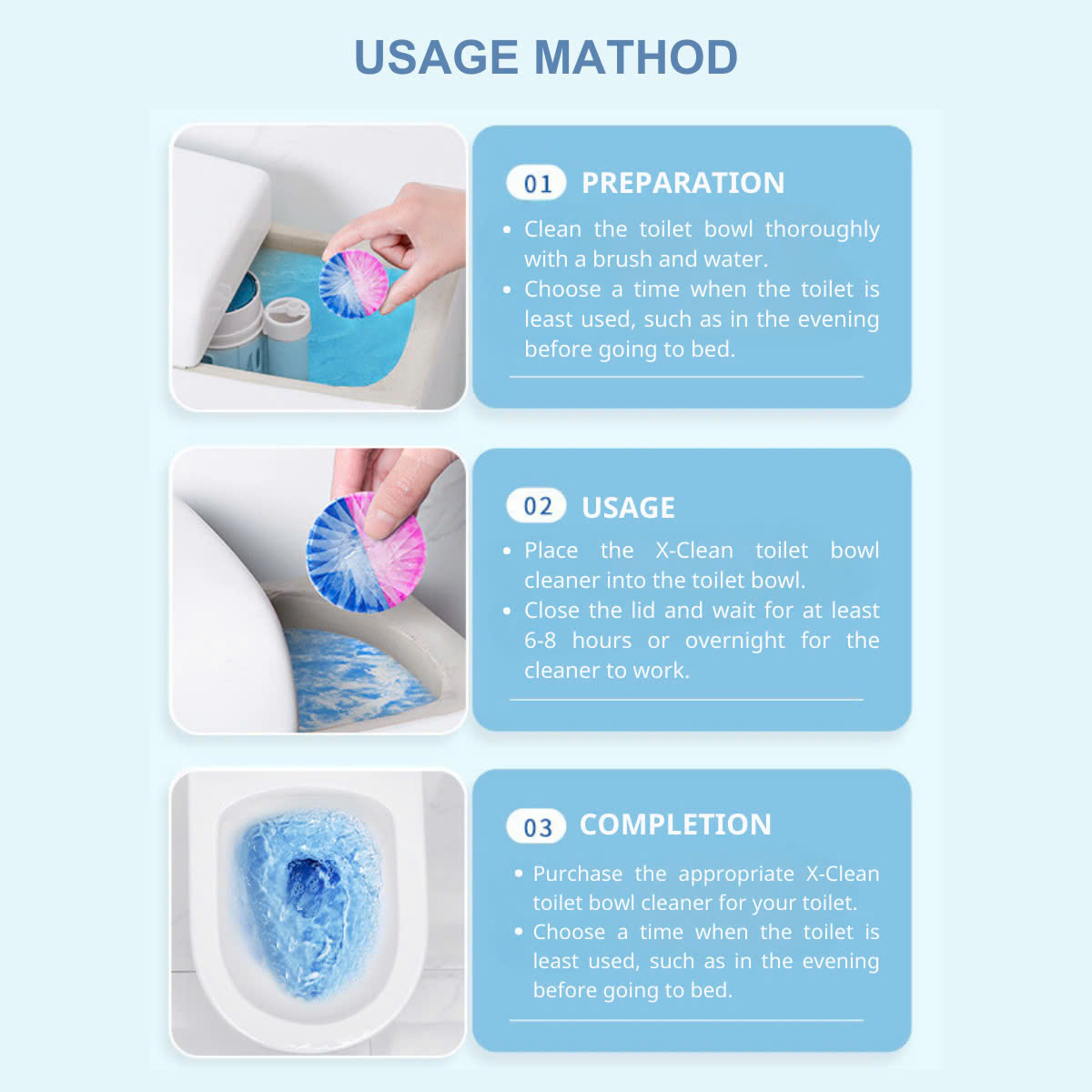 USAGE MATHOD

01 PREPARATION

• Clean the toilet bowl thoroughly with a brush and water.
• Choose a time when the toilet is least used, such as in the evening before going to bed.

02 USAGE

• Place the X-Clean toilet bowl cleaner into the toilet bowl.
• Close the lid and wait for at least 6-8 hours or overnight for the cleaner to work.

03 COMPLETION

• Purchase the appropriate X-Clean toilet bowl cleaner for your toilet.
• Choose a time when the toilet is least used, such as in the evening before going to bed.