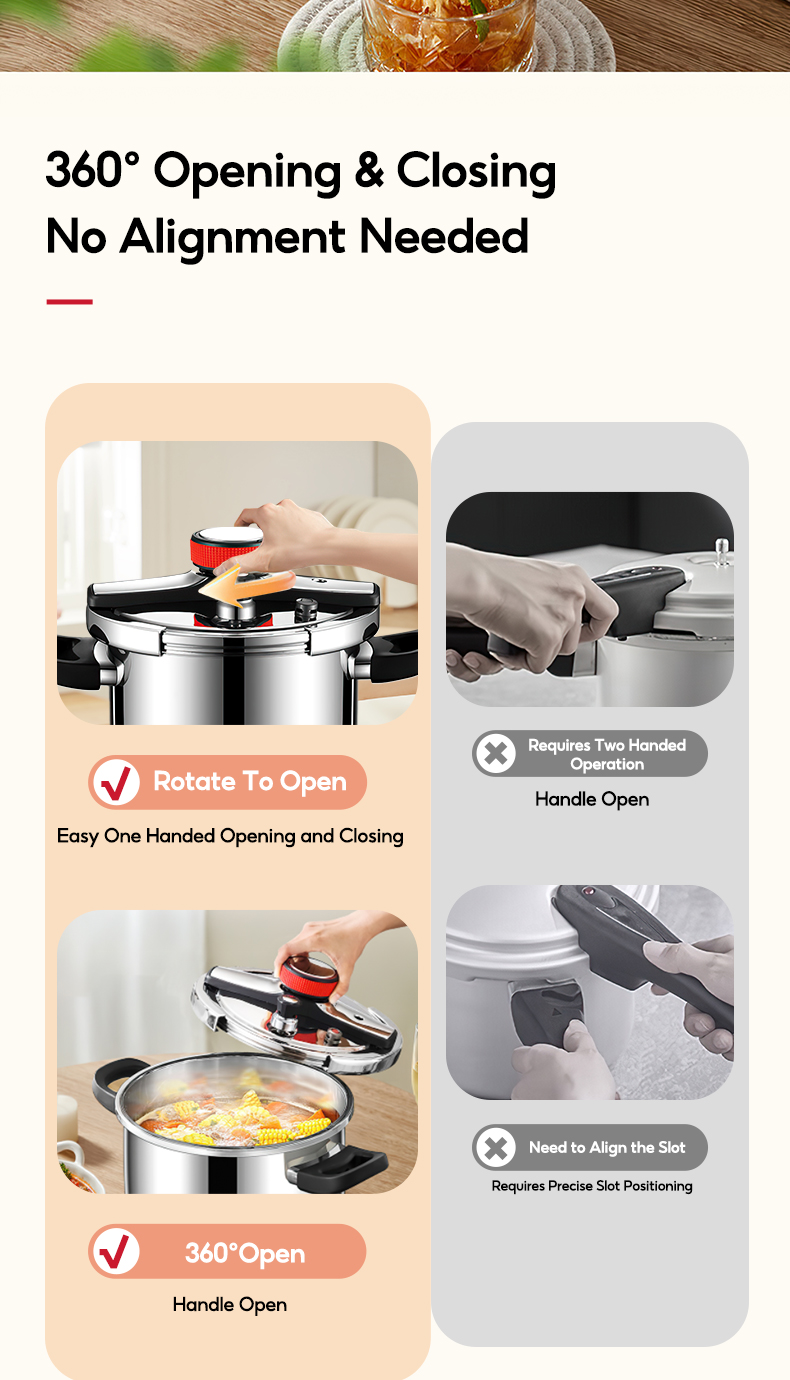 360° Opening & Closing
No Alignment Needed

Rotate To Open

Easy One Handed Opening and Closing

360°Open

Handle Open

Requires Two Handed Operation

Handle Open

Need to Align the Slot

Requires Precise Slot Positioning