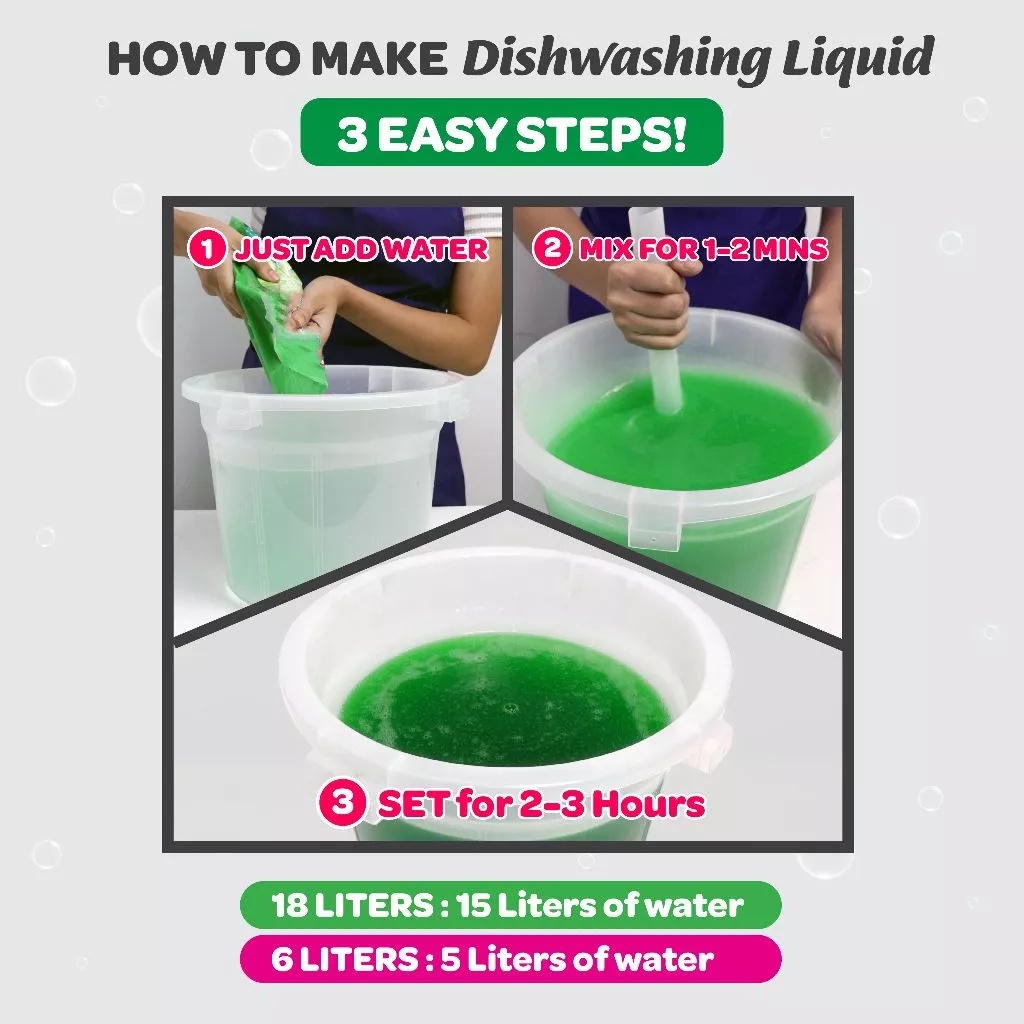 HOW TO MAKE Dishwashing Liquid

3 EASY STEPS!

1 JUST ADD WATER

2 MIX FOR 1-2 MINS

3 SET for 2-3 Hours

18 LITERS : 15 Liters of water

6 LITERS : 5 Liters of water