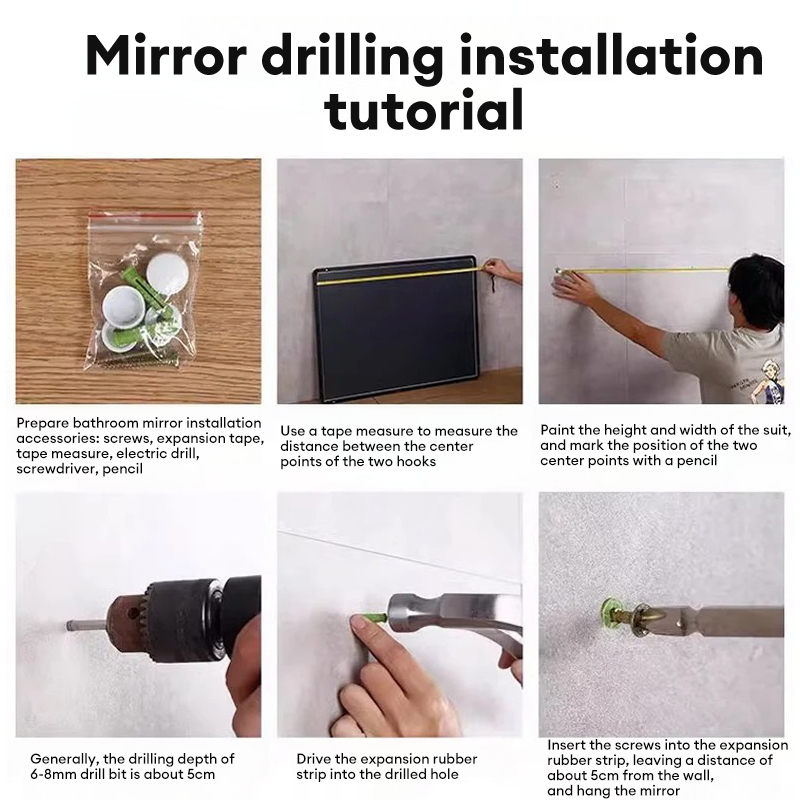 Mirror drilling installation tutorial

Prepare bathroom mirror installation accessories: screws, expansion tape, tape measure, electric drill, screwdriver, pencil

Use a tape measure to measure the distance between the center points of the two hooks

Paint the height and width of the suit, and mark the position of the two center points with a pencil

Generally, the drilling depth of 6-8mm drill bit is about 5cm

Drive the expansion rubber strip into the drilled hole

Insert the screws into the expansion rubber strip, leaving a distance of about 5cm from the wall, and hang the mirror