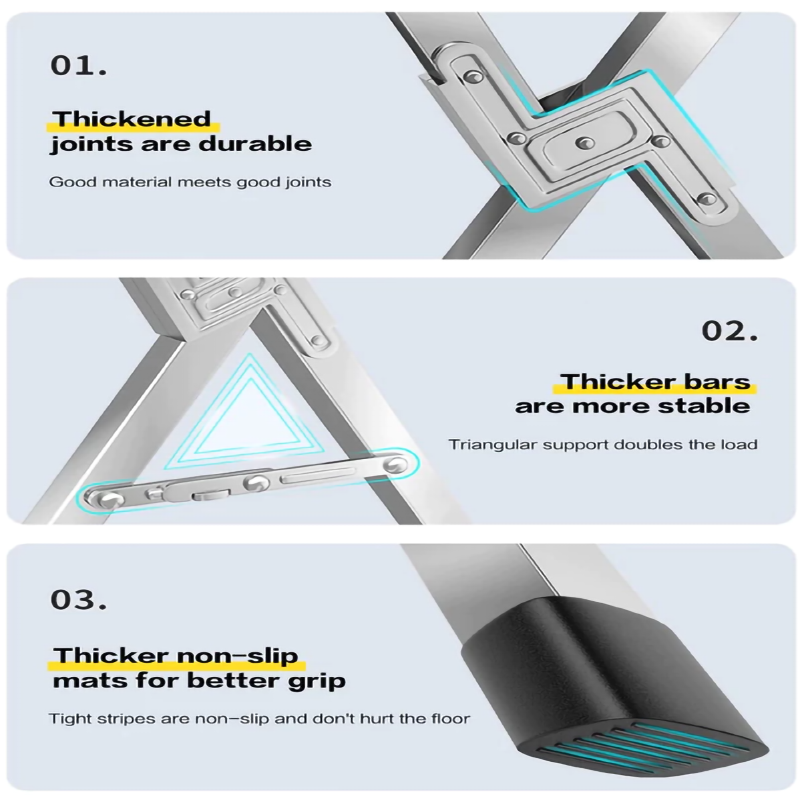 01.

Thickened joints are durable

Good material meets good joints

02.

Thicker bars are more stable

Triangular support doubles the load

03.

Thicker non-slip mats for better grip

Tight stripes are non-slip and don't hurt the floor