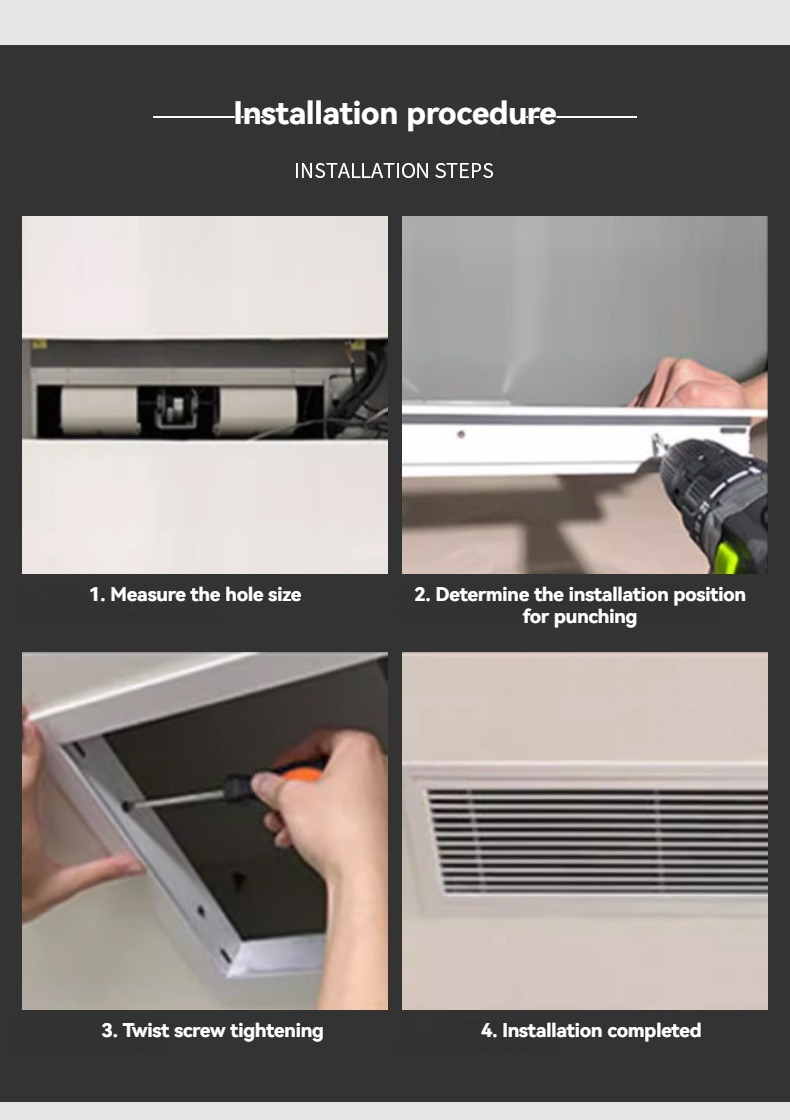 Installation procedure

INSTALLATION STEPS

1. Measure the hole size

2. Determine the installation position for punching

3. Twist screw tightening

4. Installation completed