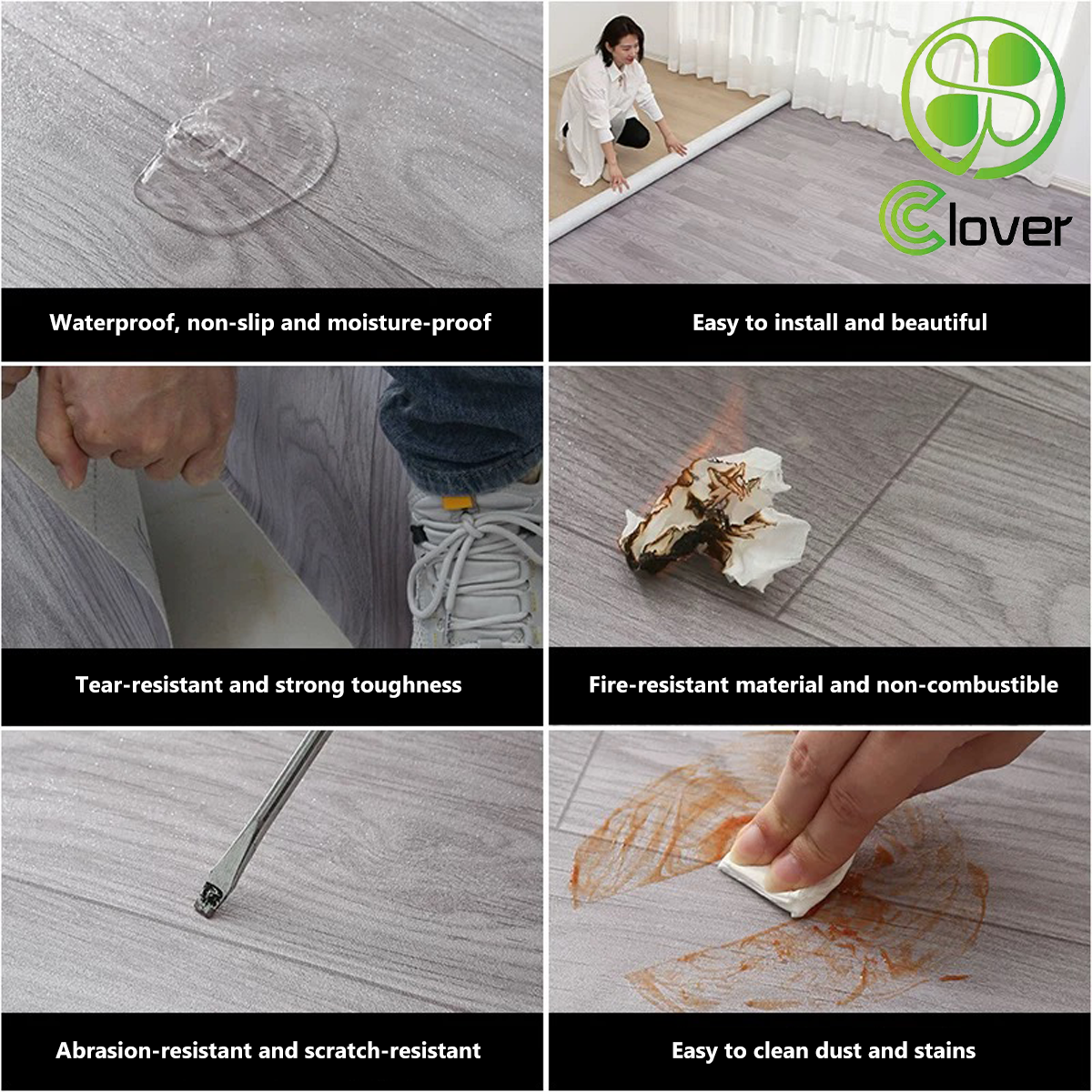 Clover

Waterproof, non-slip and moisture-proof

Easy to install and beautiful

Tear-resistant and strong toughness

Fire-resistant material and non-combustible

Abrasion-resistant and scratch-resistant

Easy to clean dust and stains