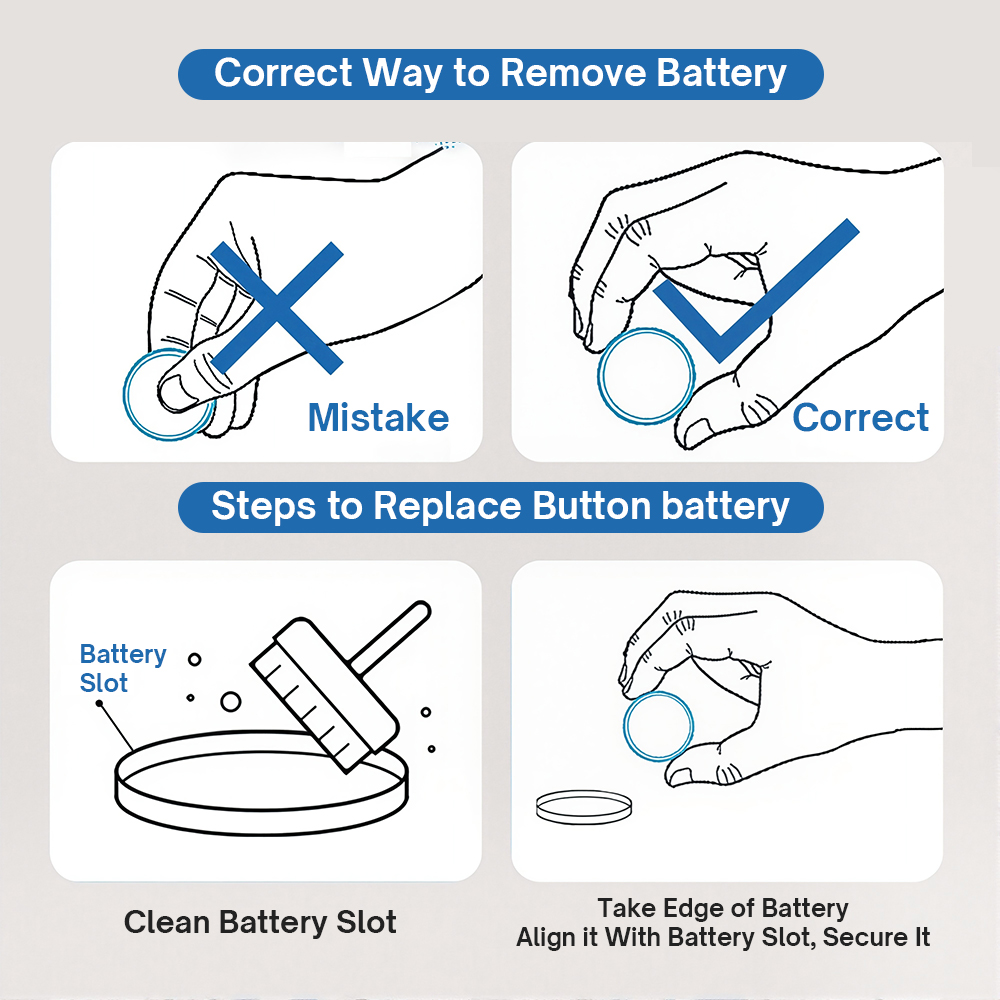 Correct Way to Remove Battery

Mistake

Correct

Steps to Replace Button battery

Battery Slot

Clean Battery Slot

Take Edge of Battery
Align it With Battery Slot, Secure It