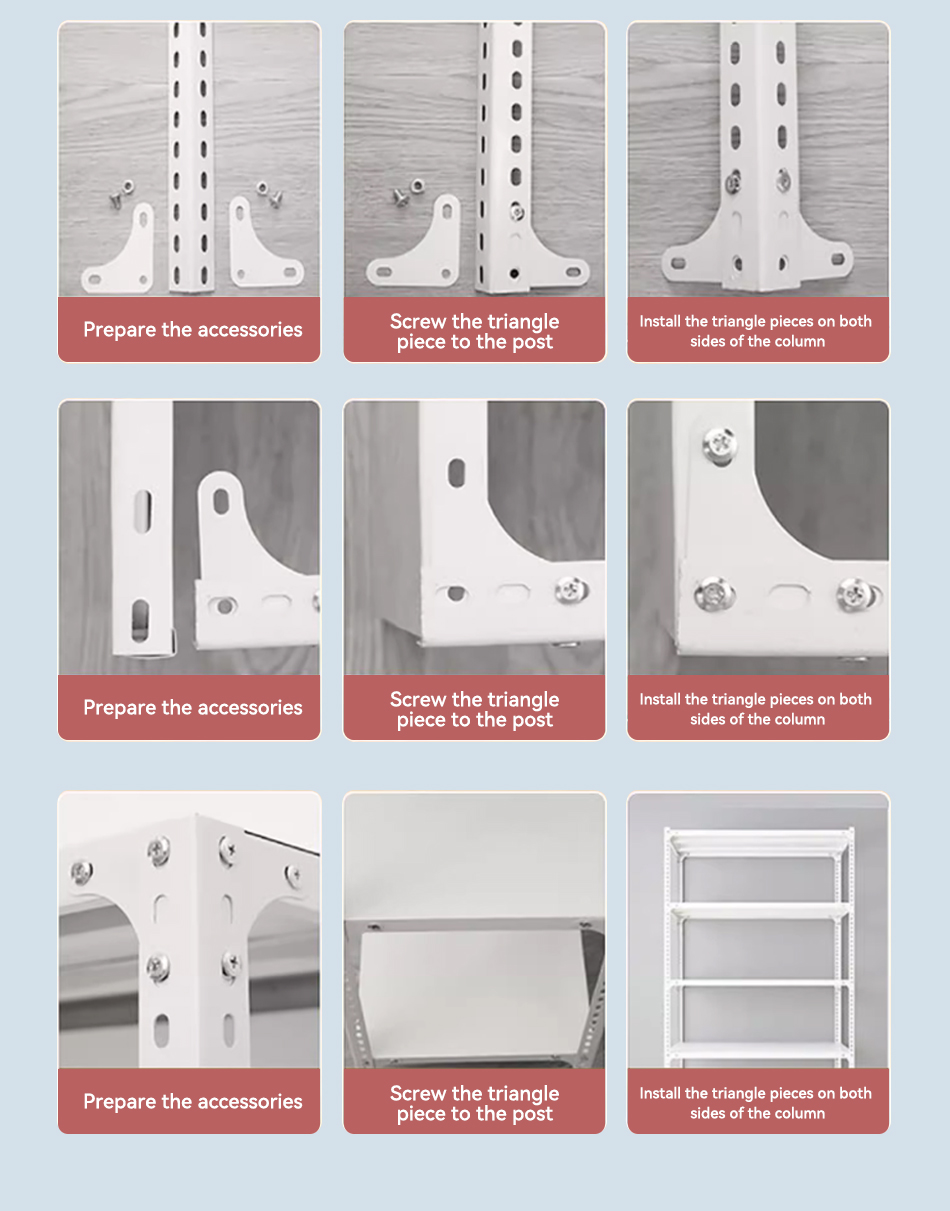 Prepare the accessories

Screw the triangle piece to the post

Install the triangle pieces on both sides of the column

Prepare the accessories

Screw the triangle piece to the post

Install the triangle pieces on both sides of the column

Prepare the accessories

Screw the triangle piece to the post

Install the triangle pieces on both sides of the column