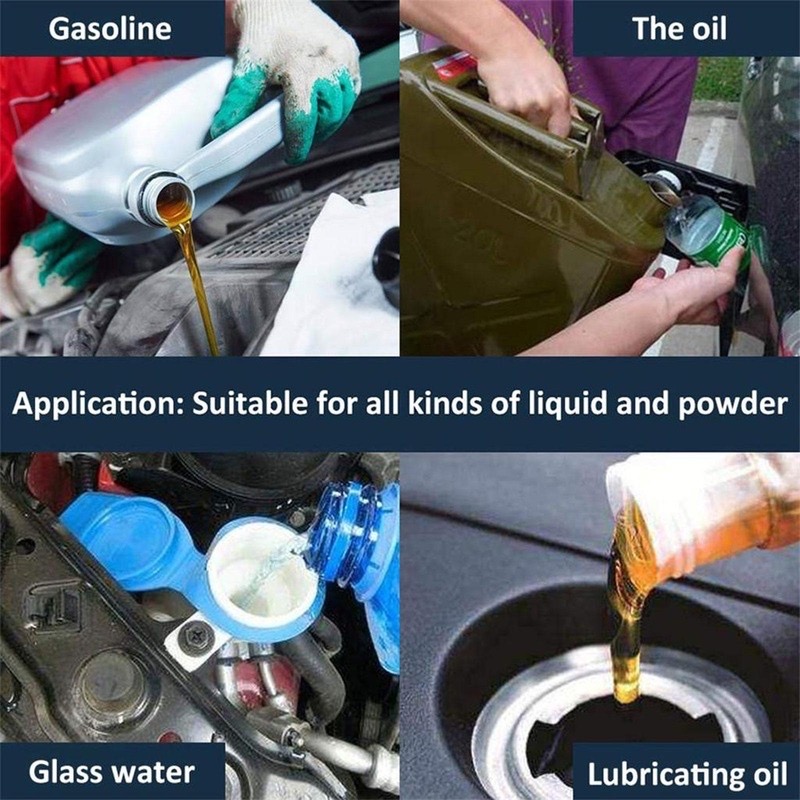 Gasoline

The oil

Application: Suitable for all kinds of liquid and powder

Glass water

Lubricating oil