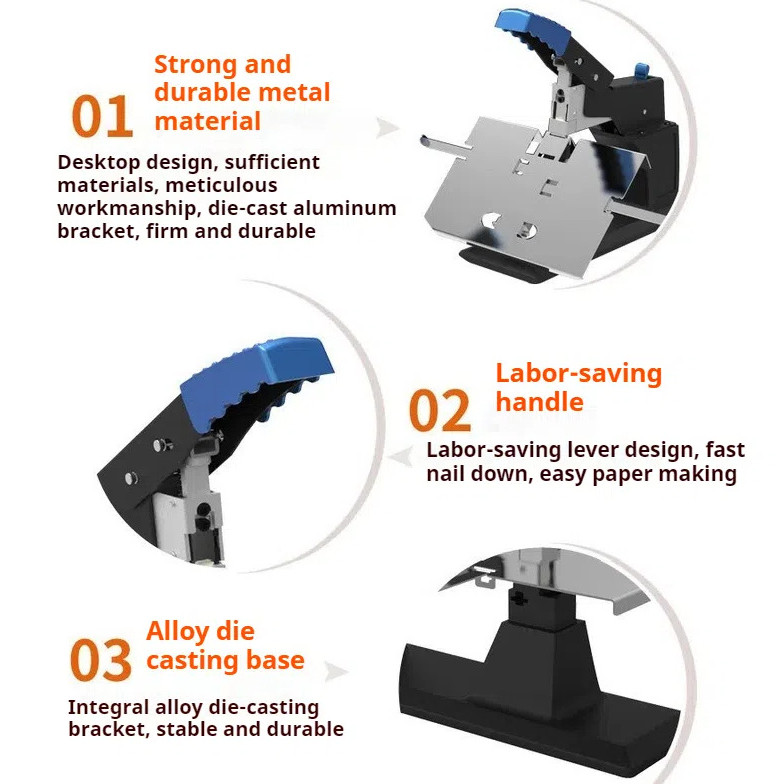 01 Strong and durable metal material

Desktop design, sufficient materials, meticulous workmanship, die-cast aluminum bracket, firm and durable

02 Labor-saving handle

Labor-saving lever design, fast nail down, easy paper making

03 Alloy die casting base

Integral alloy die-casting bracket, stable and durable