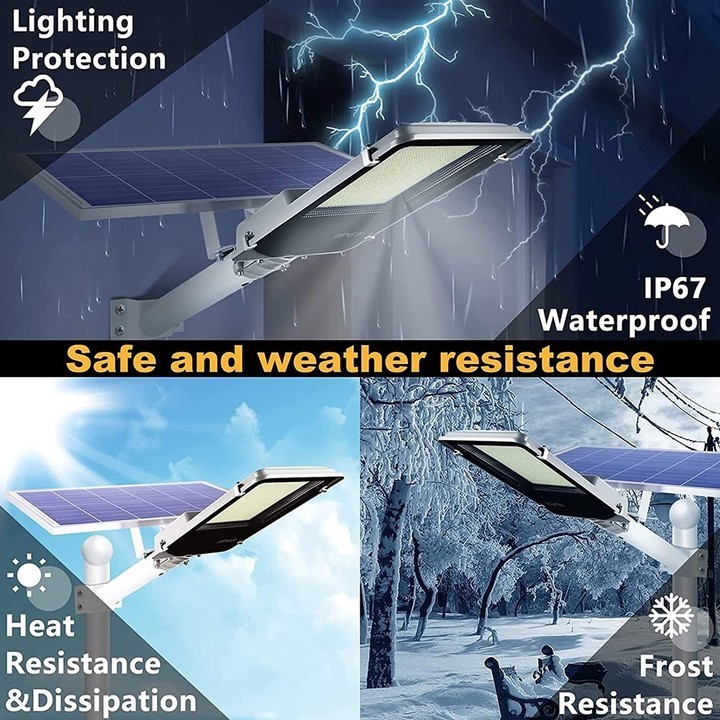 Lighting Protection

IP67 Waterproof

Safe and weather resistance

Heat Resistance &Dissipation

Frost Resistance