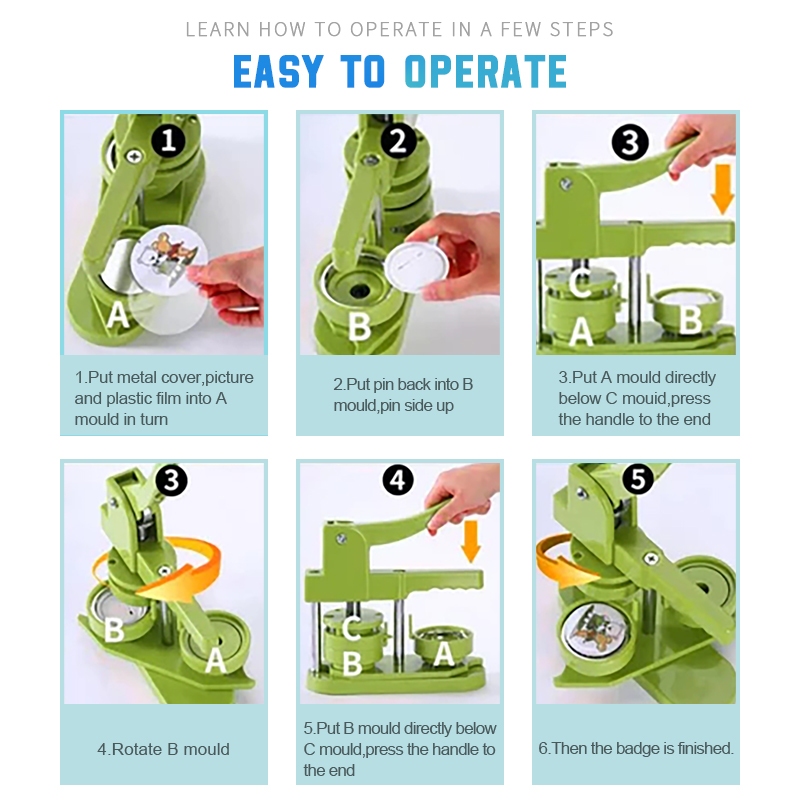 LEARN HOW TO OPERATE IN A FEW STEPS

EASY TO OPERATE

1

A

1.Put metal cover,picture and plastic film into A mould in turn

2

B

2.Put pin back into B mould,pin side up

3

C

A

B

3.Put A mould directly below C mouid,press the handle to the end

3

B

A

4.Rotate B mould

4

C

B

A

5.Put B mould directly below C mould,press the handle to the end

5

6.Then the badge is finished.