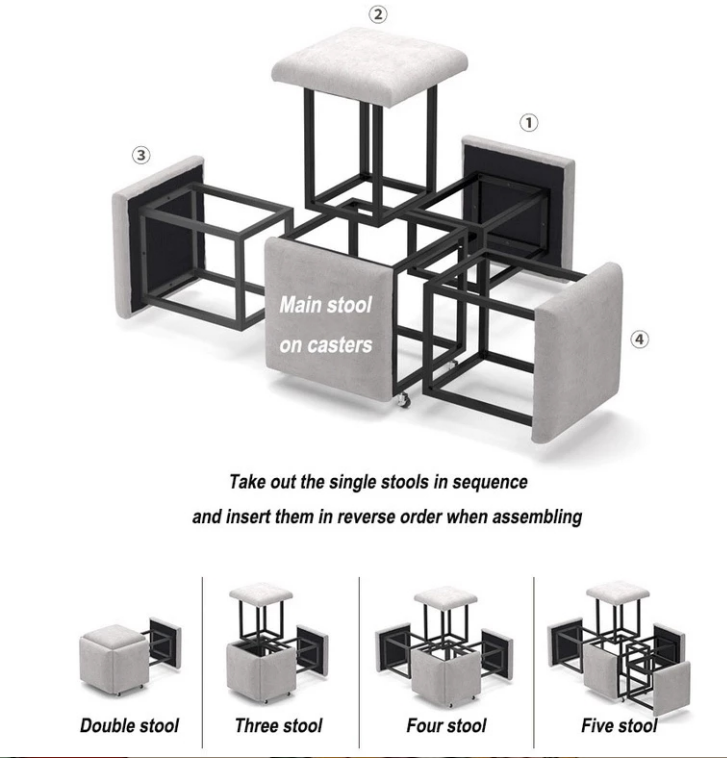 ②

①

③

Main stool on casters

④

Take out the single stools in sequence and insert them in reverse order when assembling

Double stool

Three stool

Four stool

Five stool