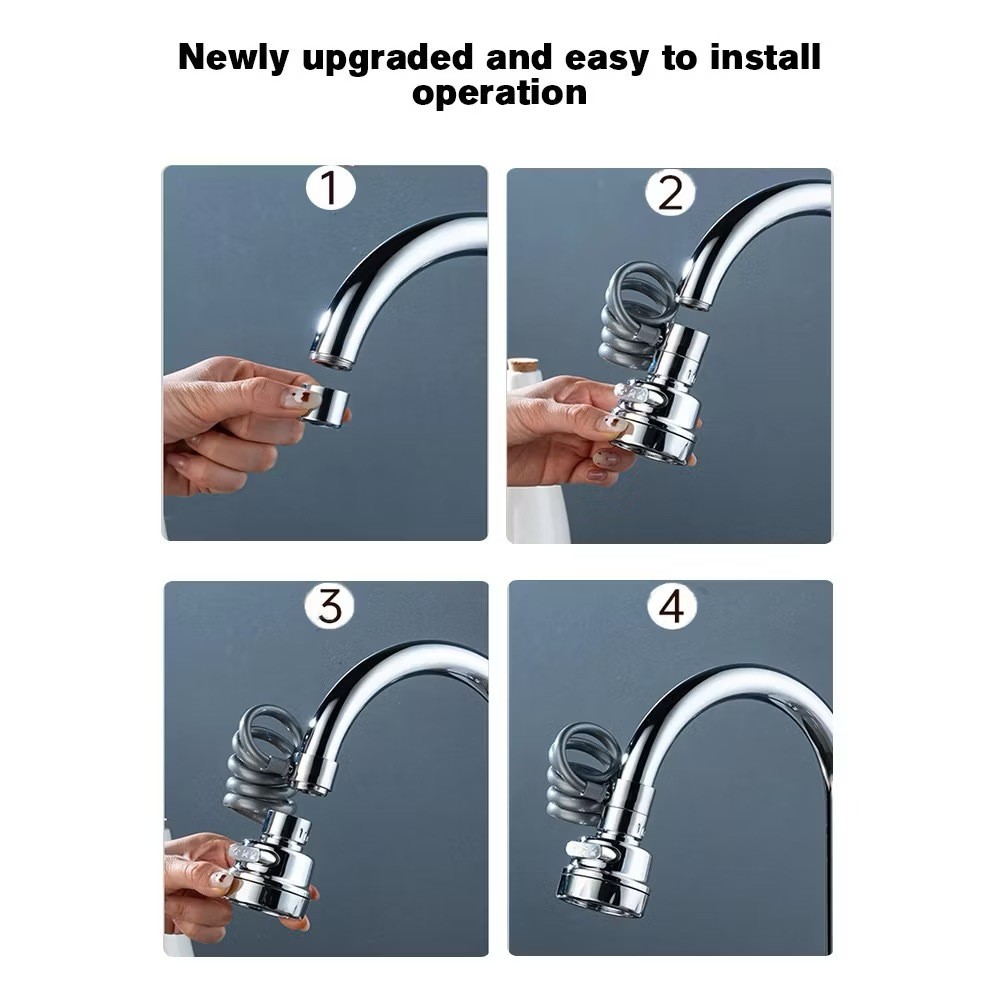 Newly upgraded and easy to install operation

1

2

3

4