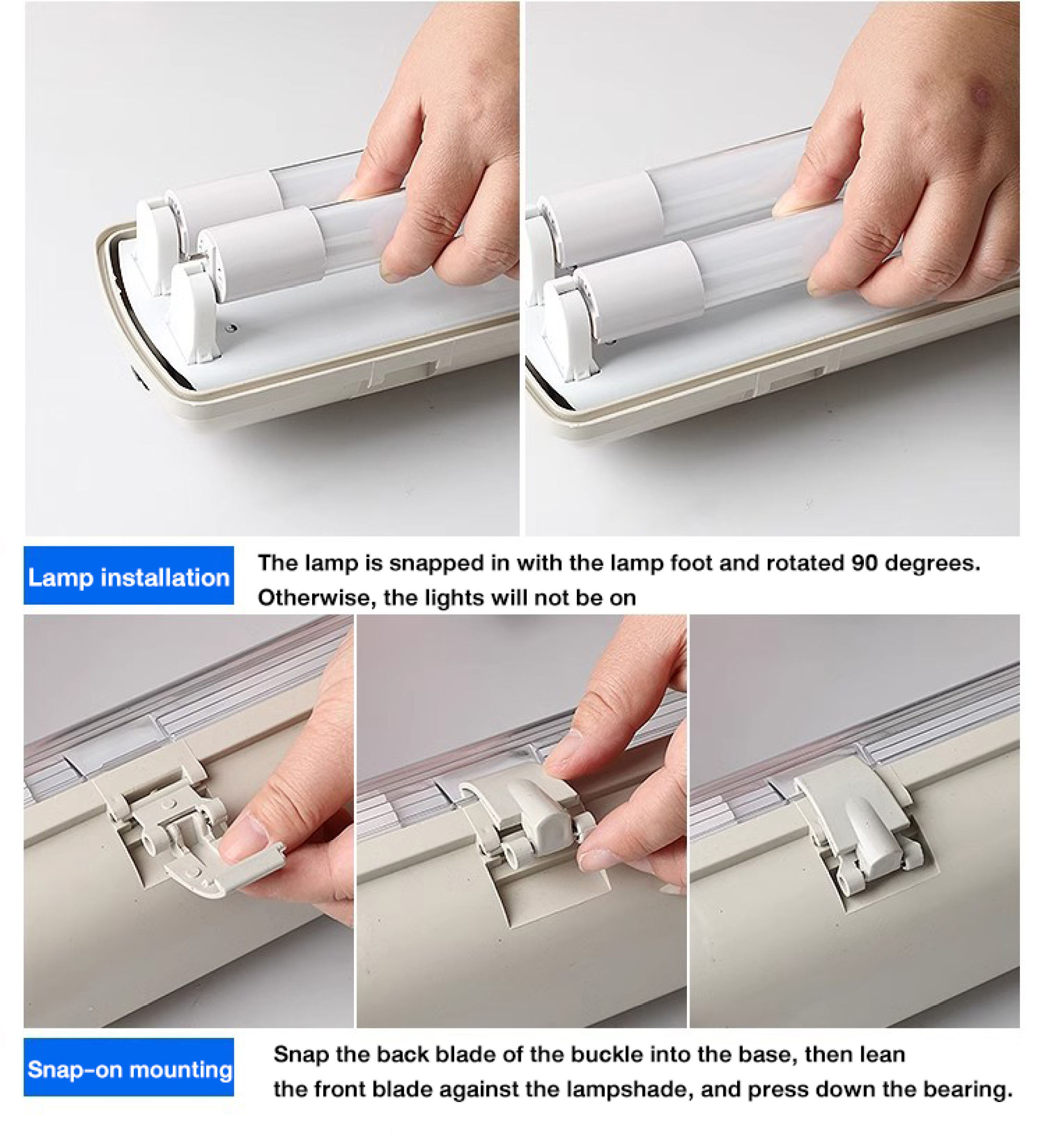 Lamp installation

The lamp is snapped in with the lamp foot and rotated 90 degrees. Otherwise, the lights will not be on

Snap-on mounting

Snap the back blade of the buckle into the base, then lean the front blade against the lampshade, and press down the bearing.