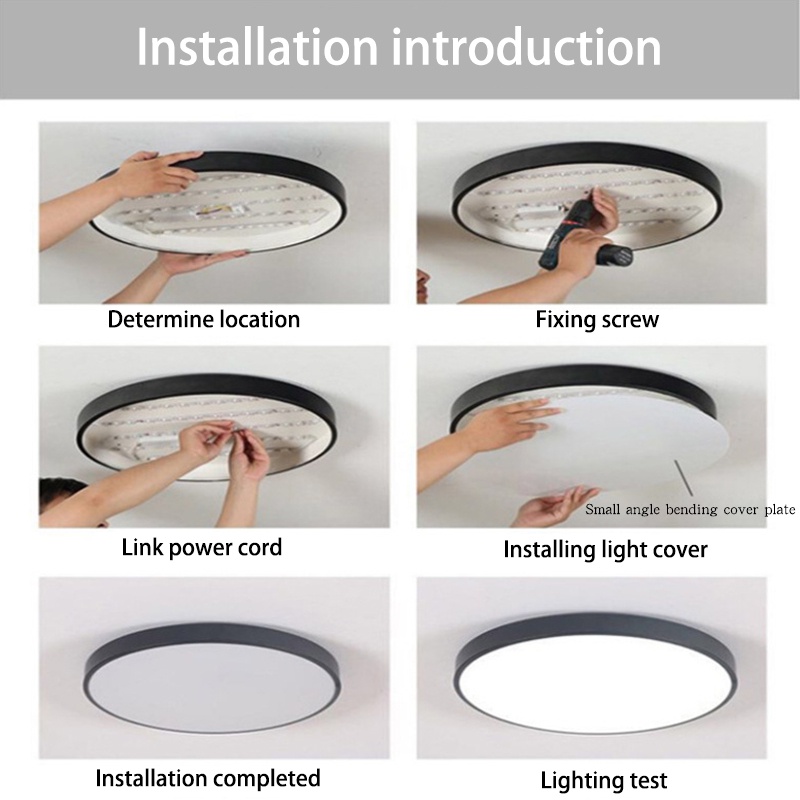 Installation introduction

Determine location

Fixing screw

Link power cord

Small angle bending cover plate

Installing light cover

Installation completed

Lighting test