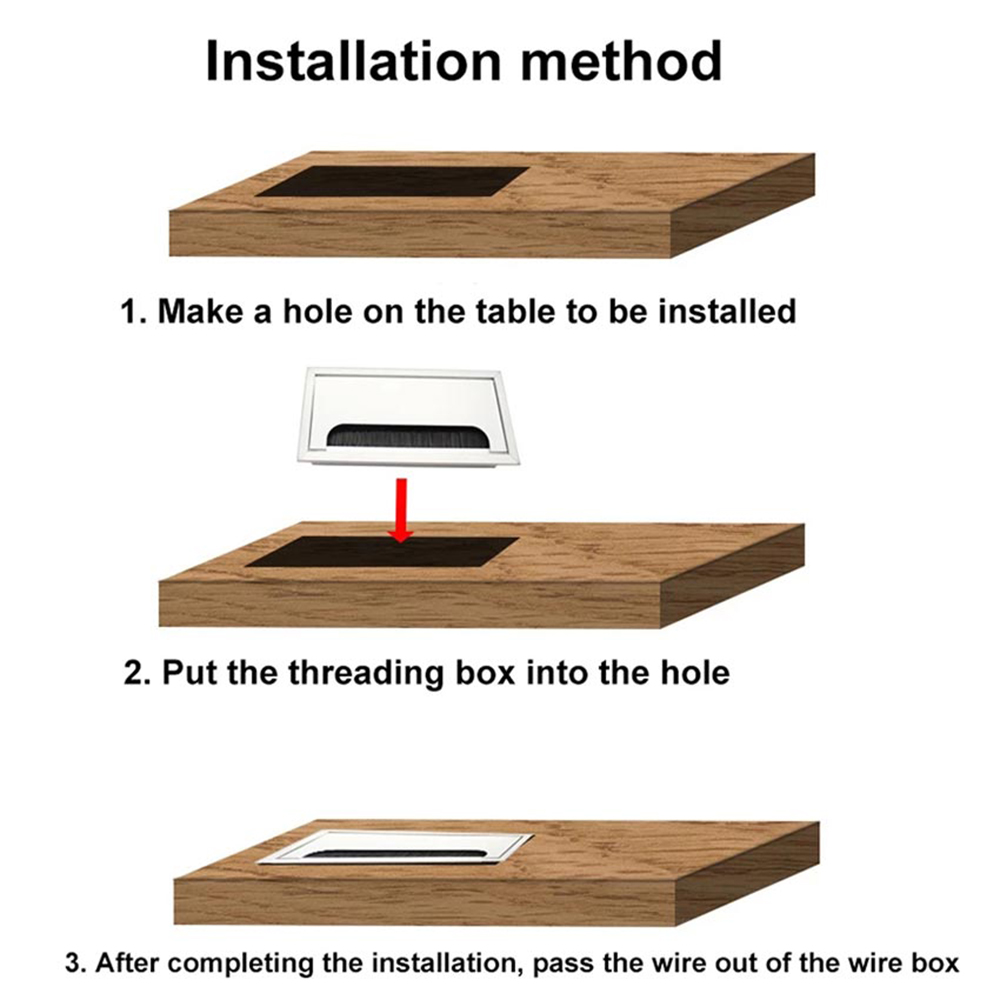 Installation method

1. Make a hole on the table to be installed

2. Put the threading box into the hole

3. After completing the installation, pass the wire out of the wire box