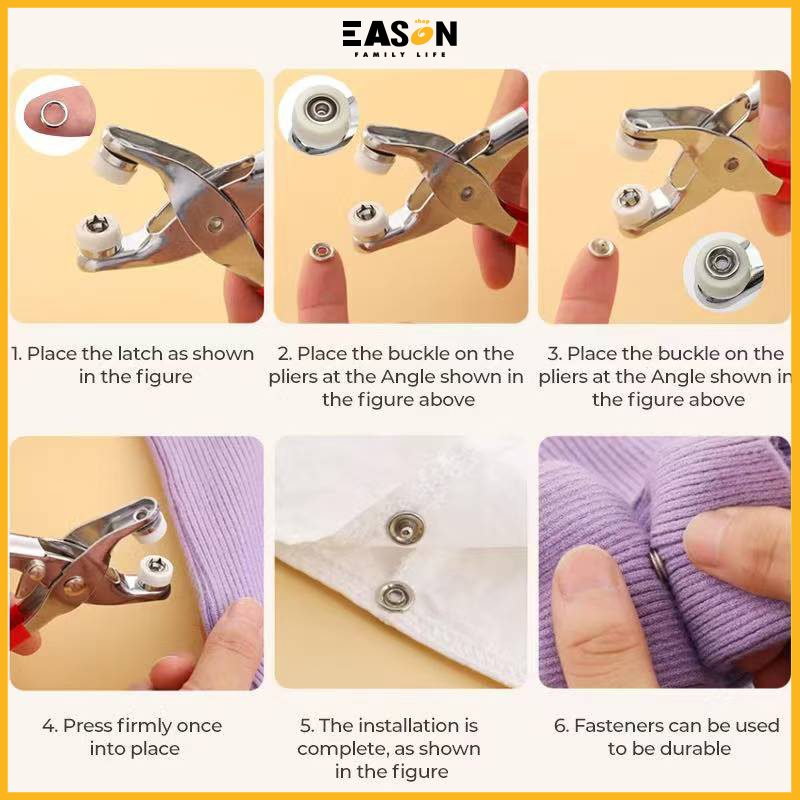 EASON
shop
FAMILY LIFE

1. Place the latch as shown in the figure

2. Place the buckle on the pliers at the Angle shown in the figure above

3. Place the buckle on the pliers at the Angle shown in the figure above

4. Press firmly once into place

5. The installation is complete, as shown in the figure

6. Fasteners can be used to be durable