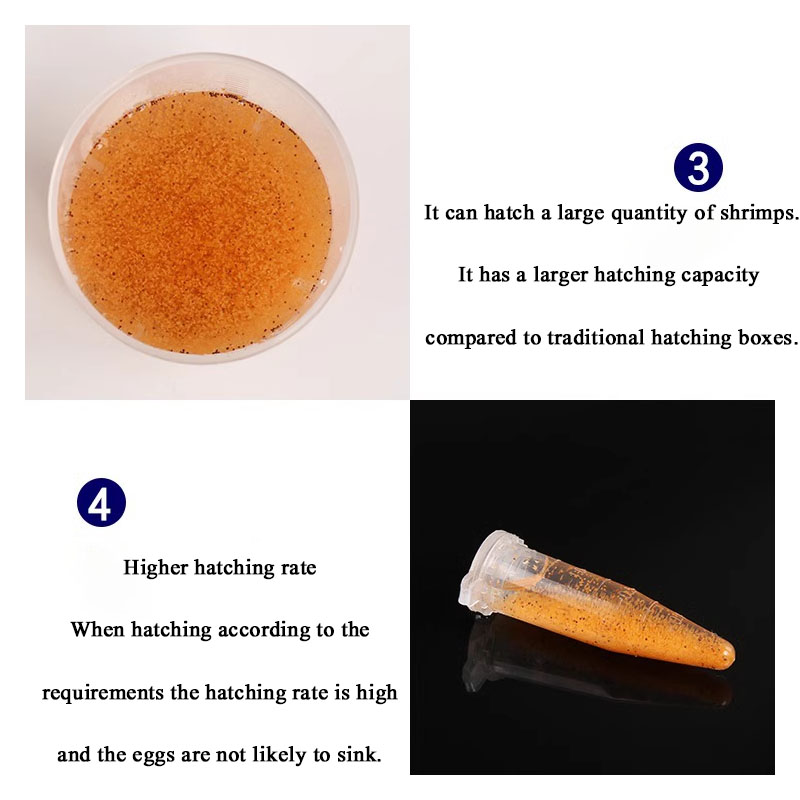 3

It can hatch a large quantity of shrimps.

It has a larger hatching capacity

compared to traditional hatching boxes.

4

Higher hatching rate

When hatching according to the

requirements the hatching rate is high

and the eggs are not likely to sink.