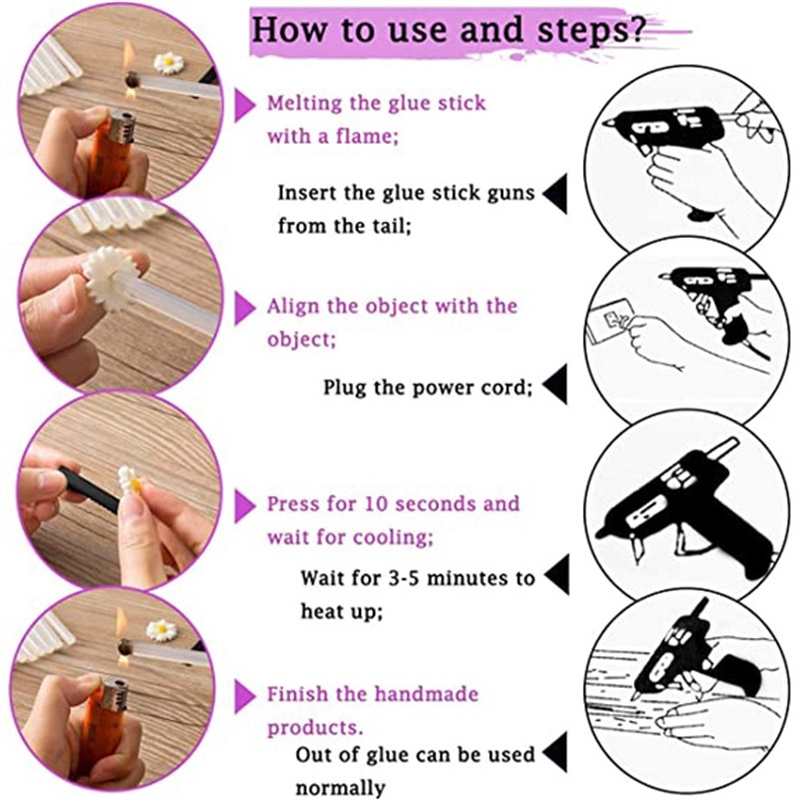 How to use and steps?

Melting the glue stick with a flame;

Insert the glue stick guns from the tail;

Align the object with the object;

Plug the power cord;

Press for 10 seconds and wait for cooling;

Wait for 3-5 minutes to heat up;

Finish the handmade products.

Out of glue can be used normally